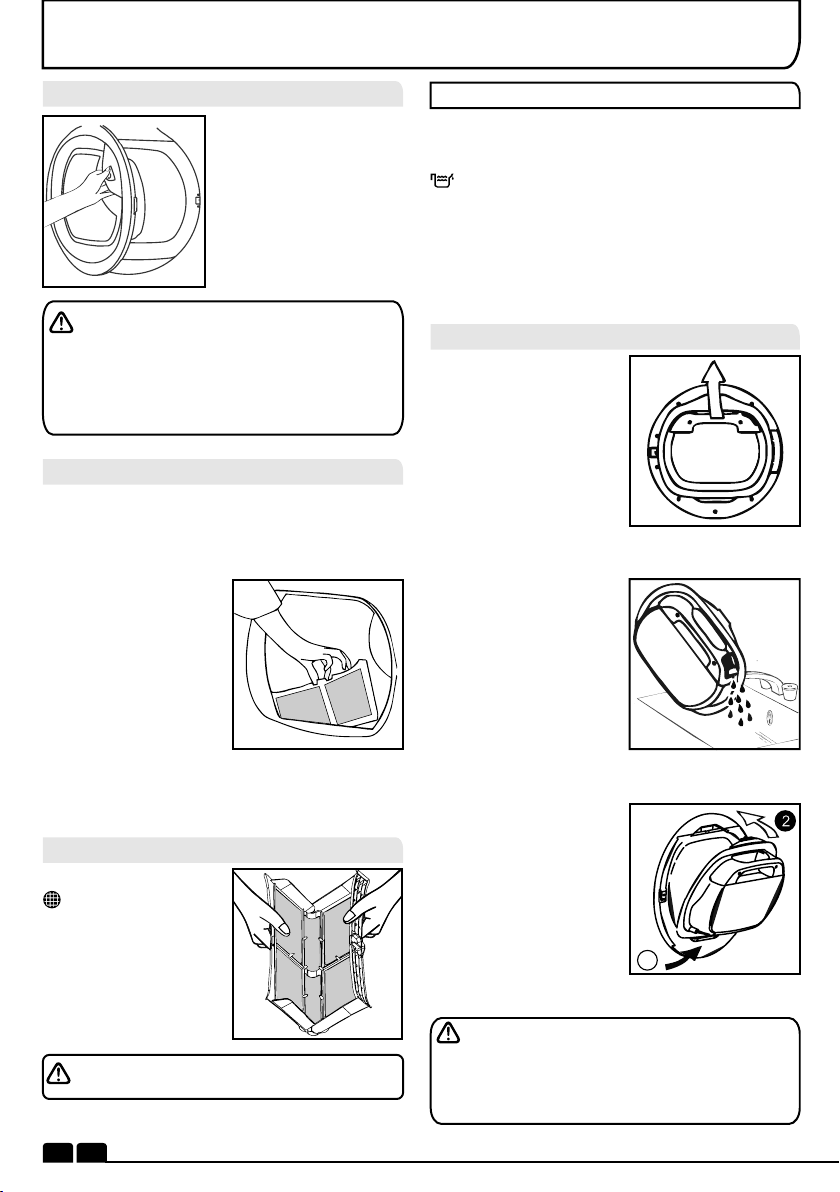 2