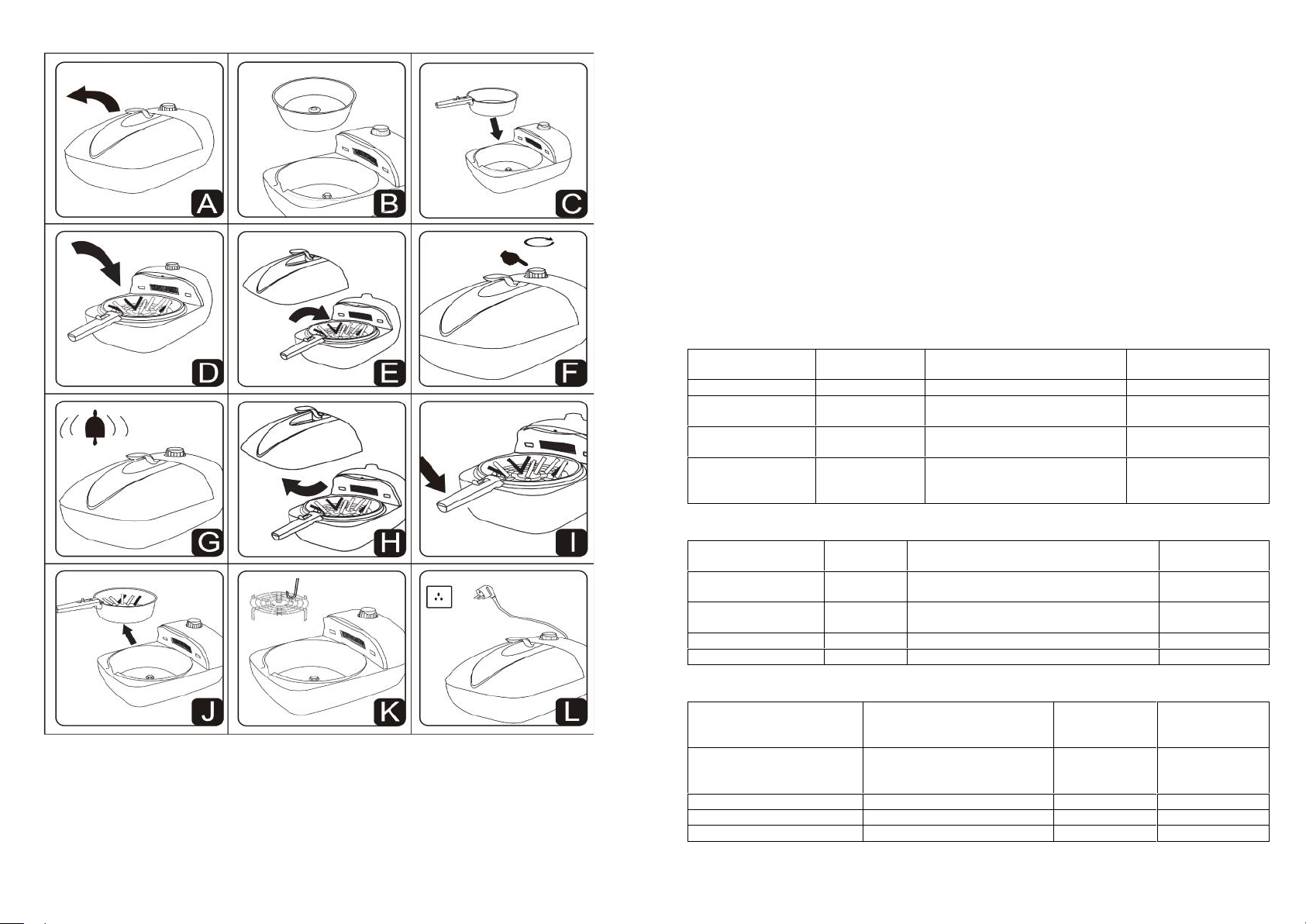 A

B

C

D

E

F

G

H

I

J

K

L