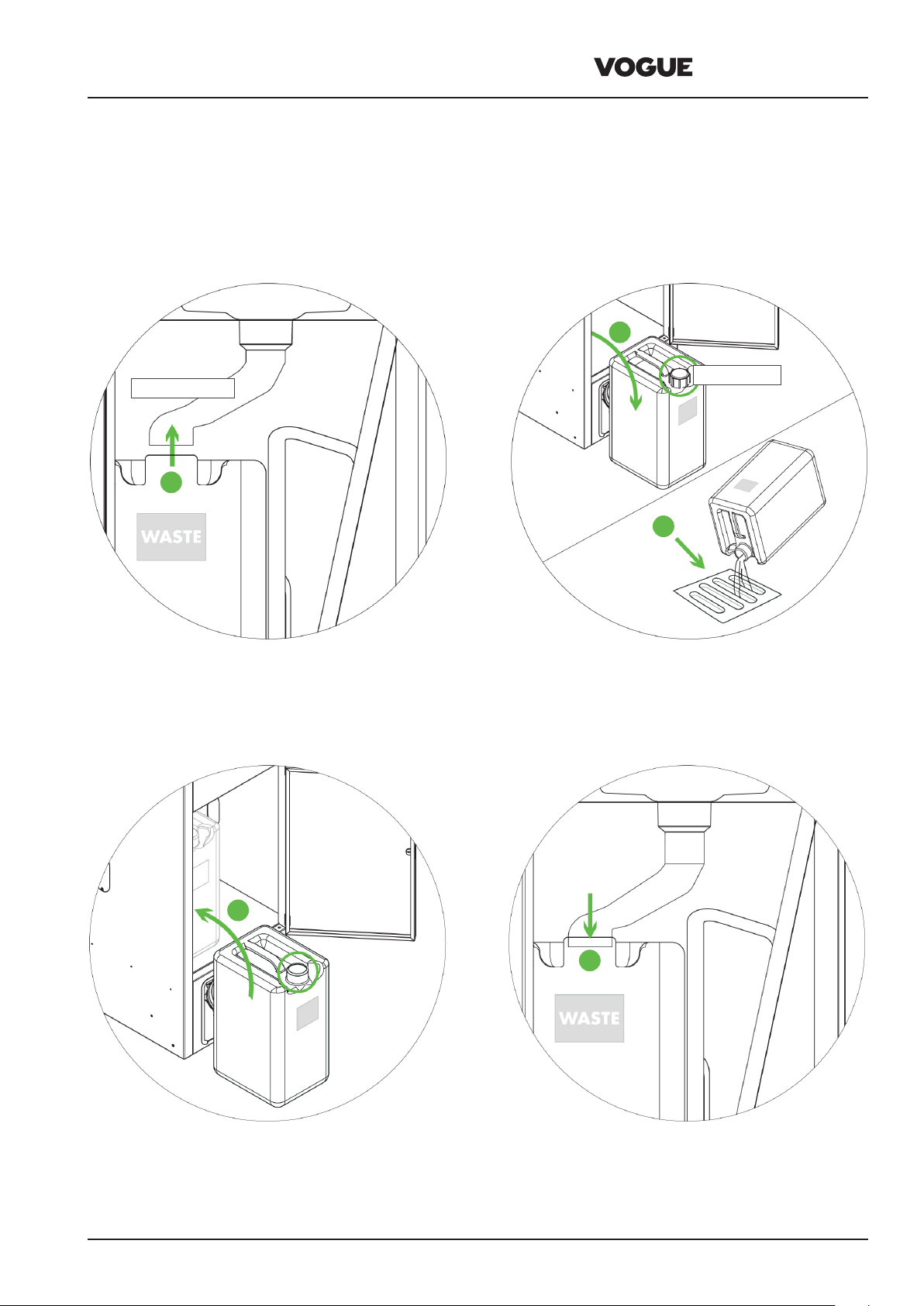 VOGUE

WASTE

WASTE