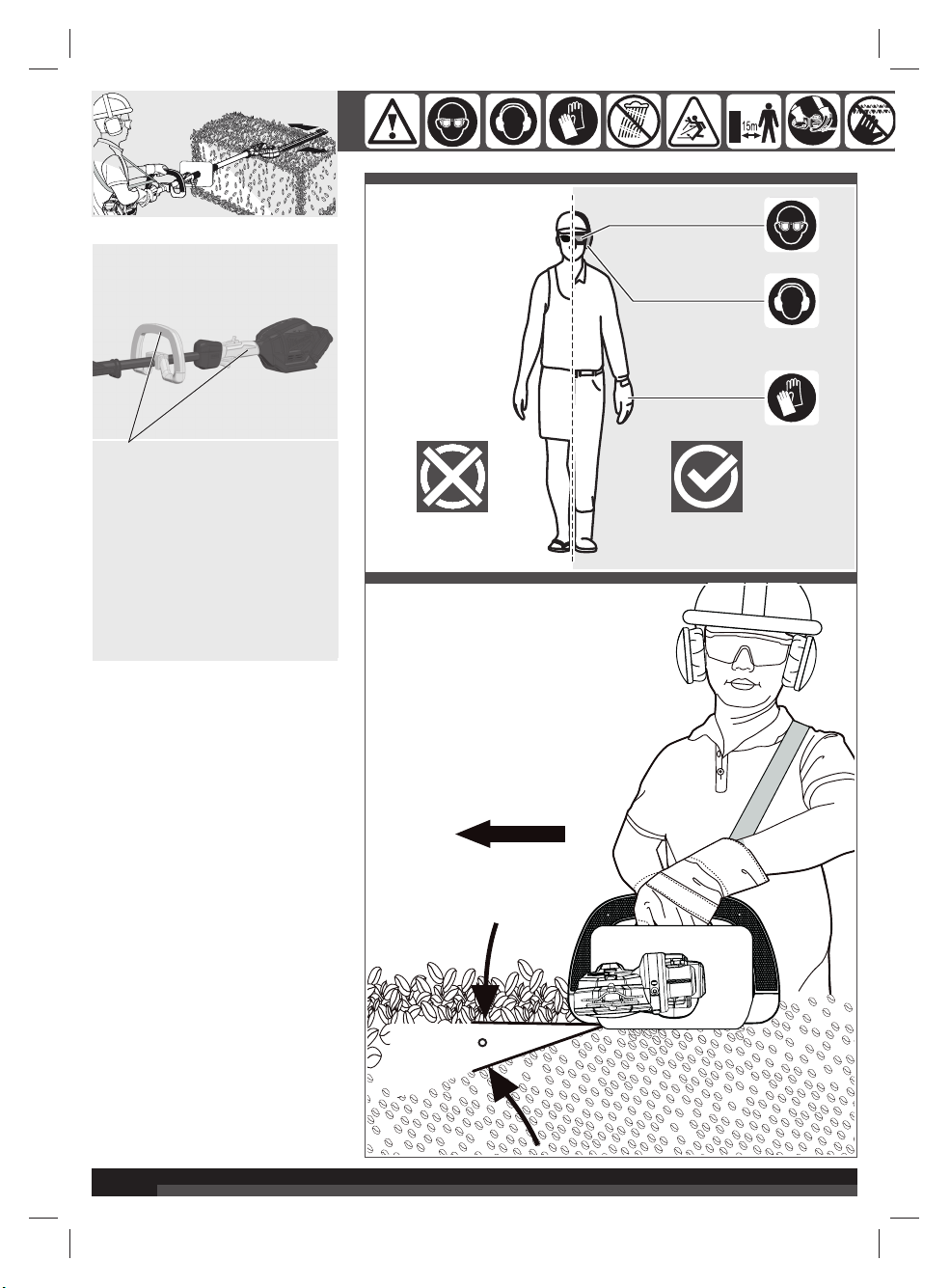 15m