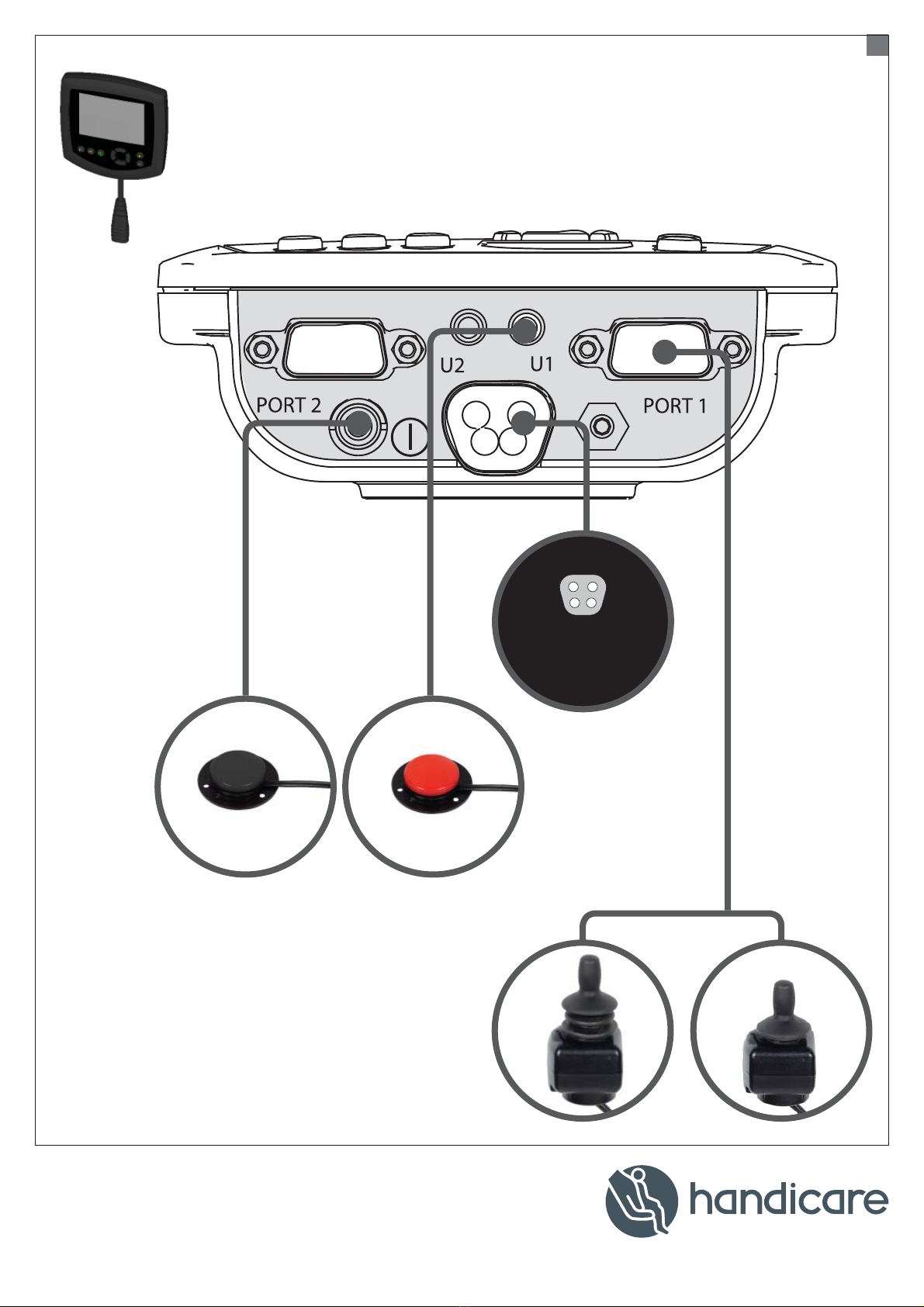 U2
U1
PORT 2
PORT 1
handicare