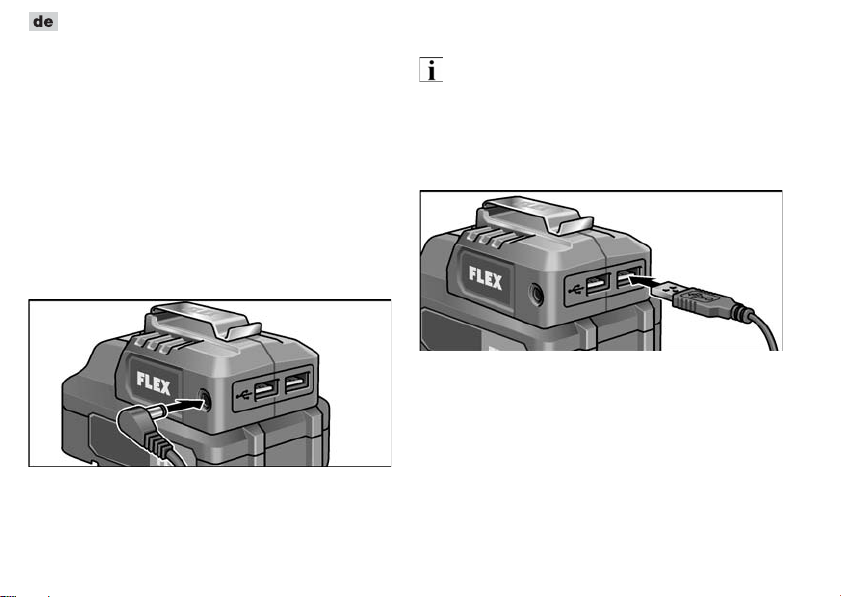 de

i

FLEX

FLEX