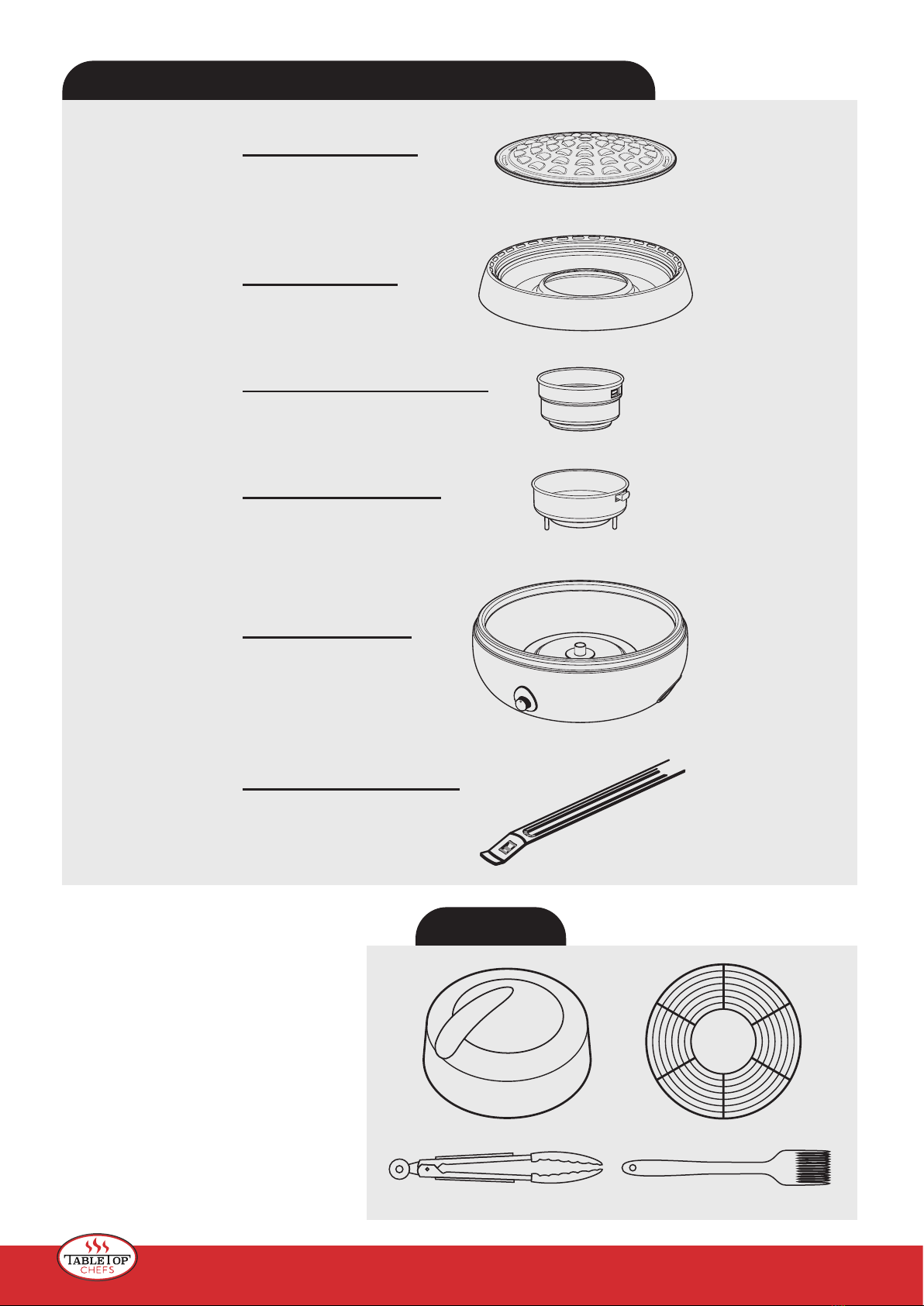 TABLETOP
CHEFS