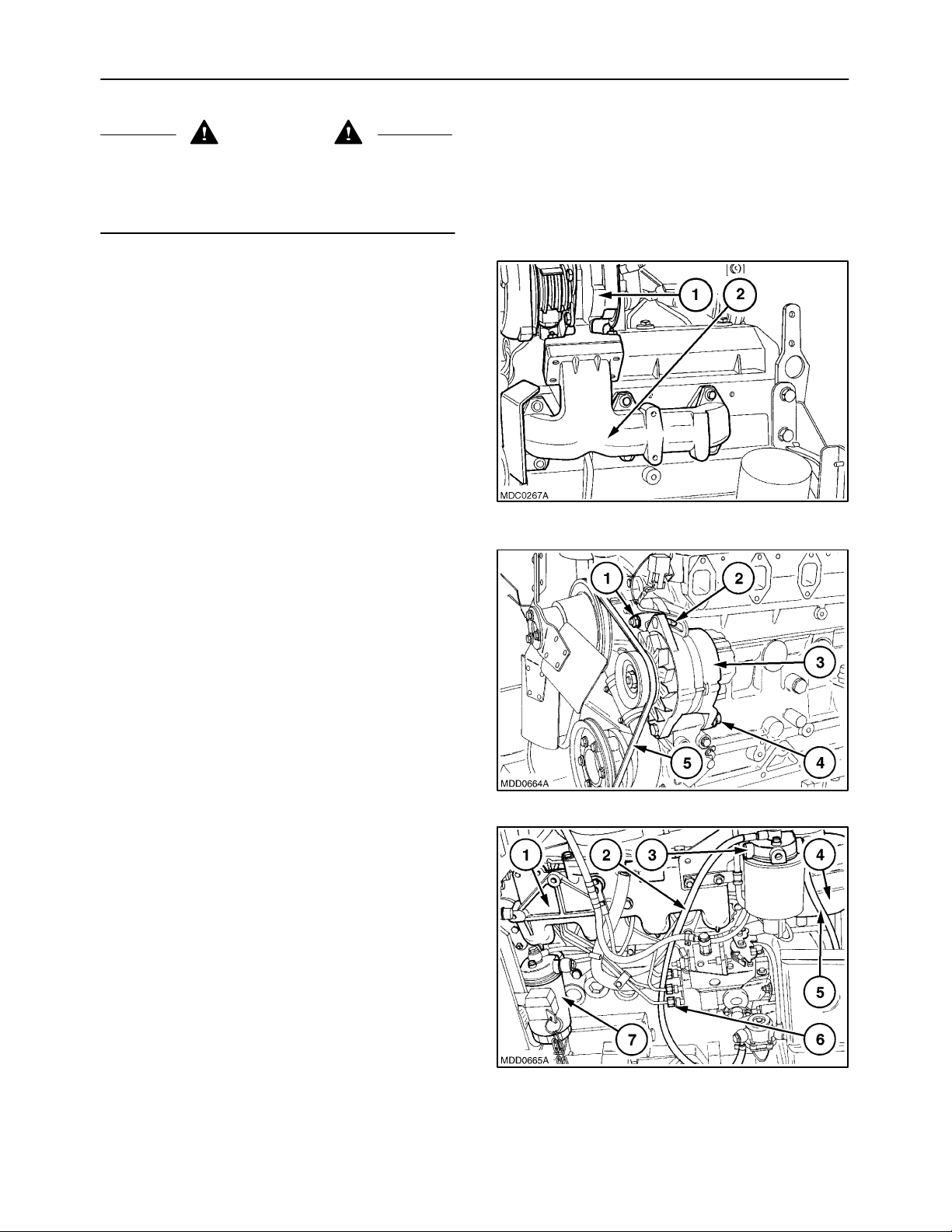 1 2
MDC0267A

1 2 3 4 5
MDD0664A

1 2 3 4 5 6 7
MDD0665A