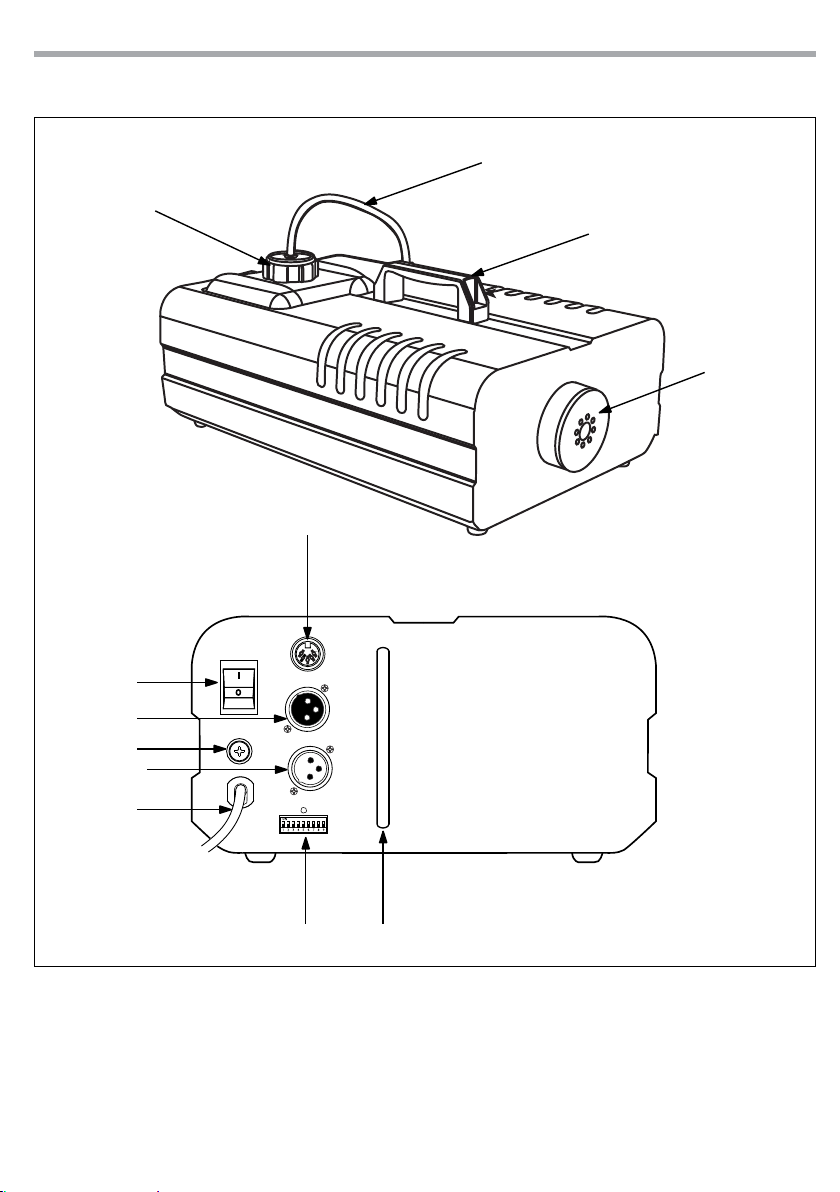 I
0