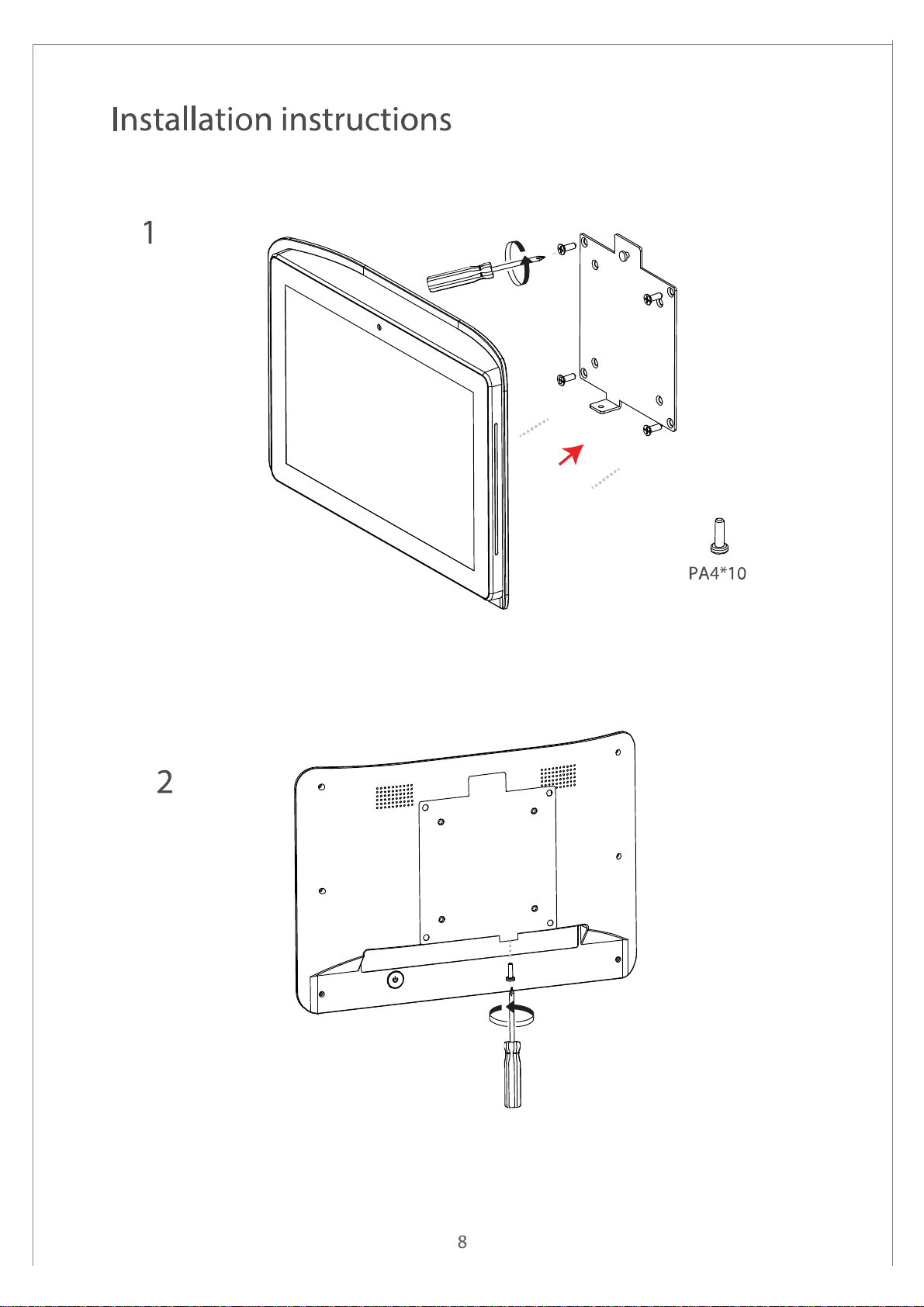 Installation instructions

1

PA4*10

2

8