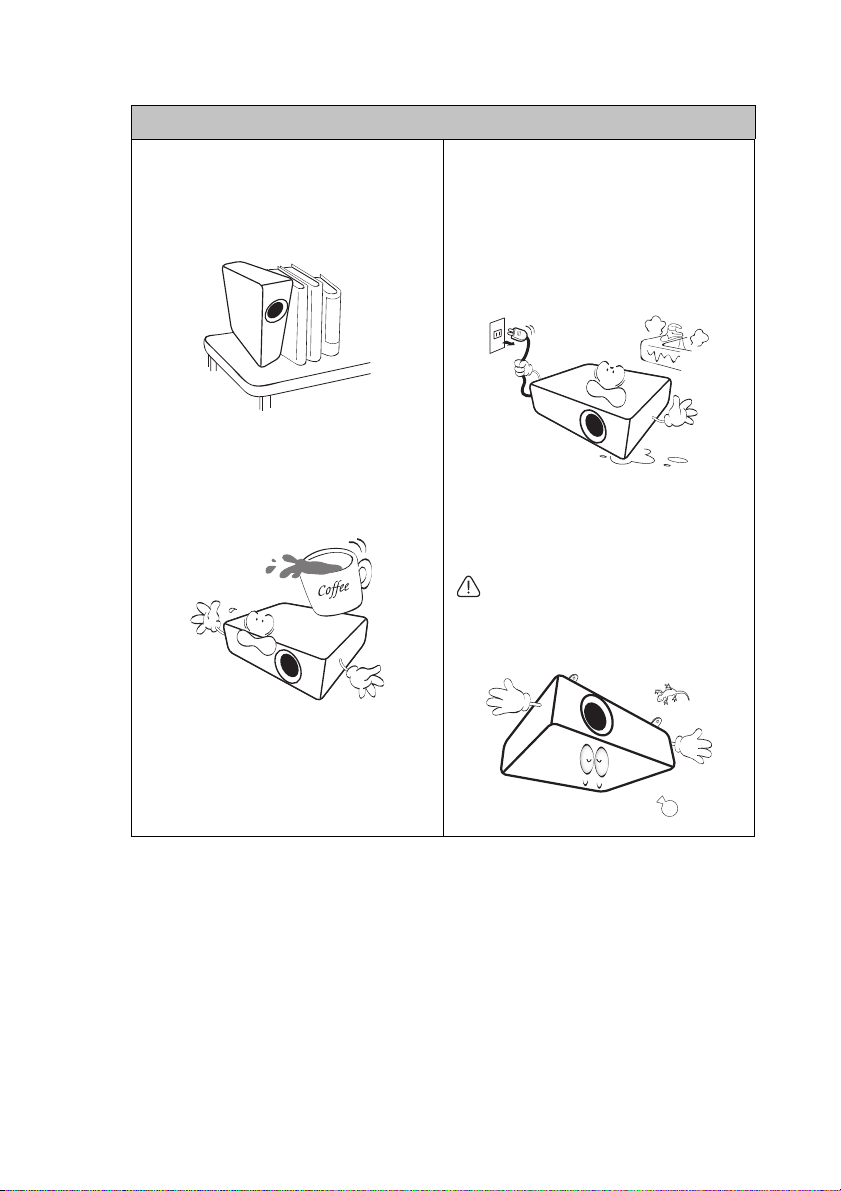 Coffee