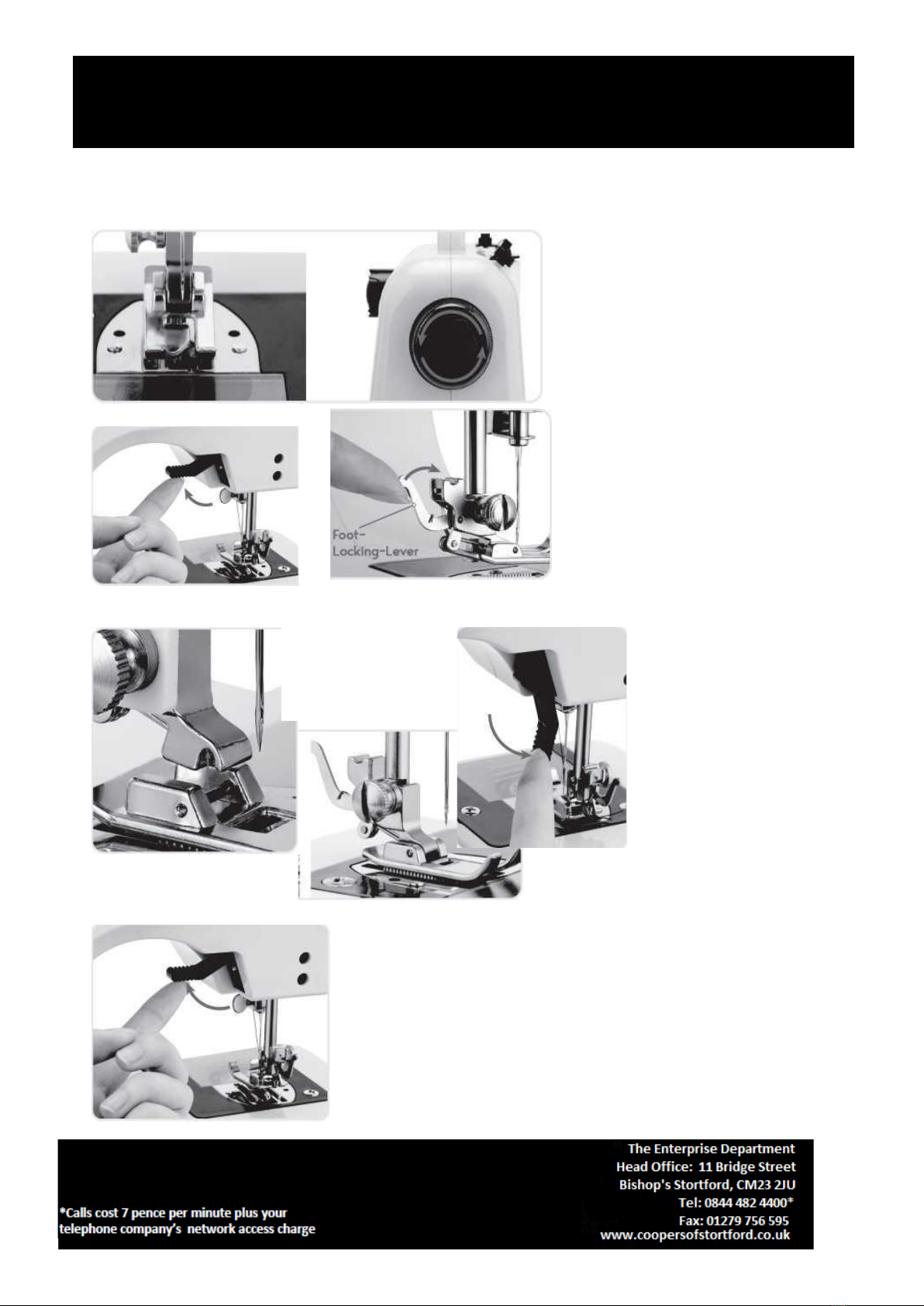 Foot-Locking-Lever

*Calls cost 7 pence per minute plus your telephone company's network access charge

The Enterprise Department
Head Office: 11 Bridge Street
Bishop's Stortford, CM23 2JU
Tel: 0844 482 4400*
Fax: 01279 756 595
www.coopersofstortford.co.uk