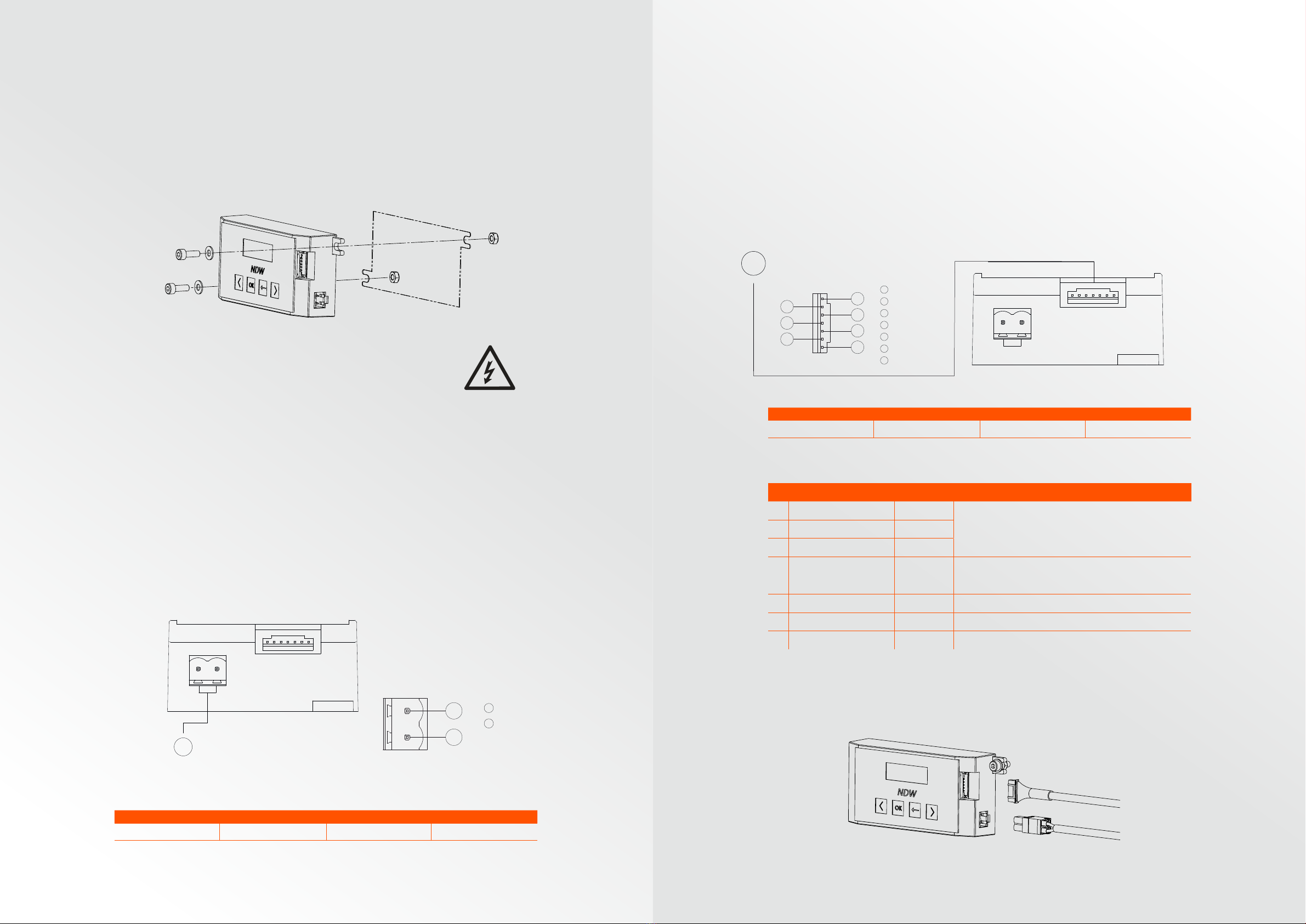 NDW

OK

NDW

OK