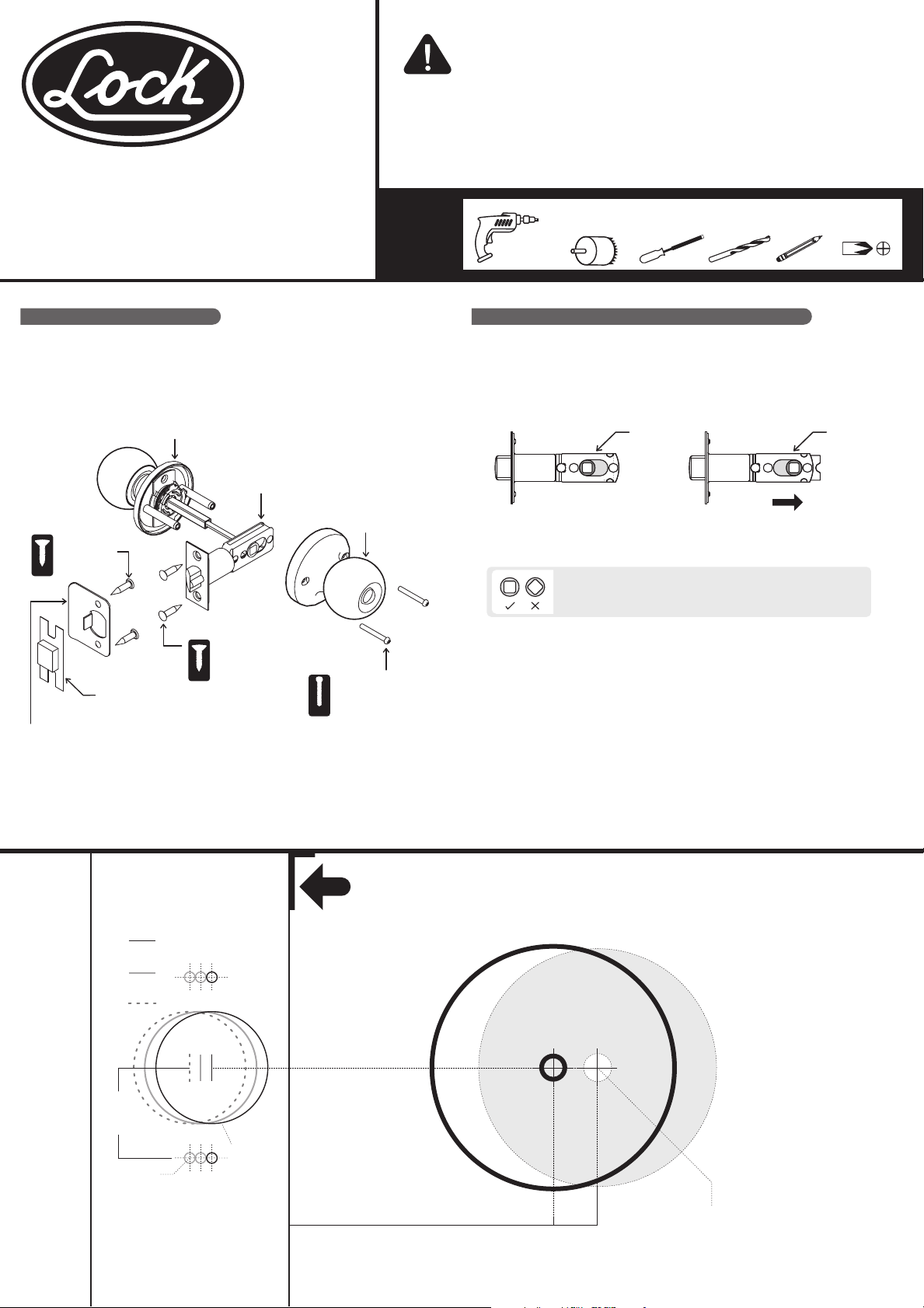 Lock