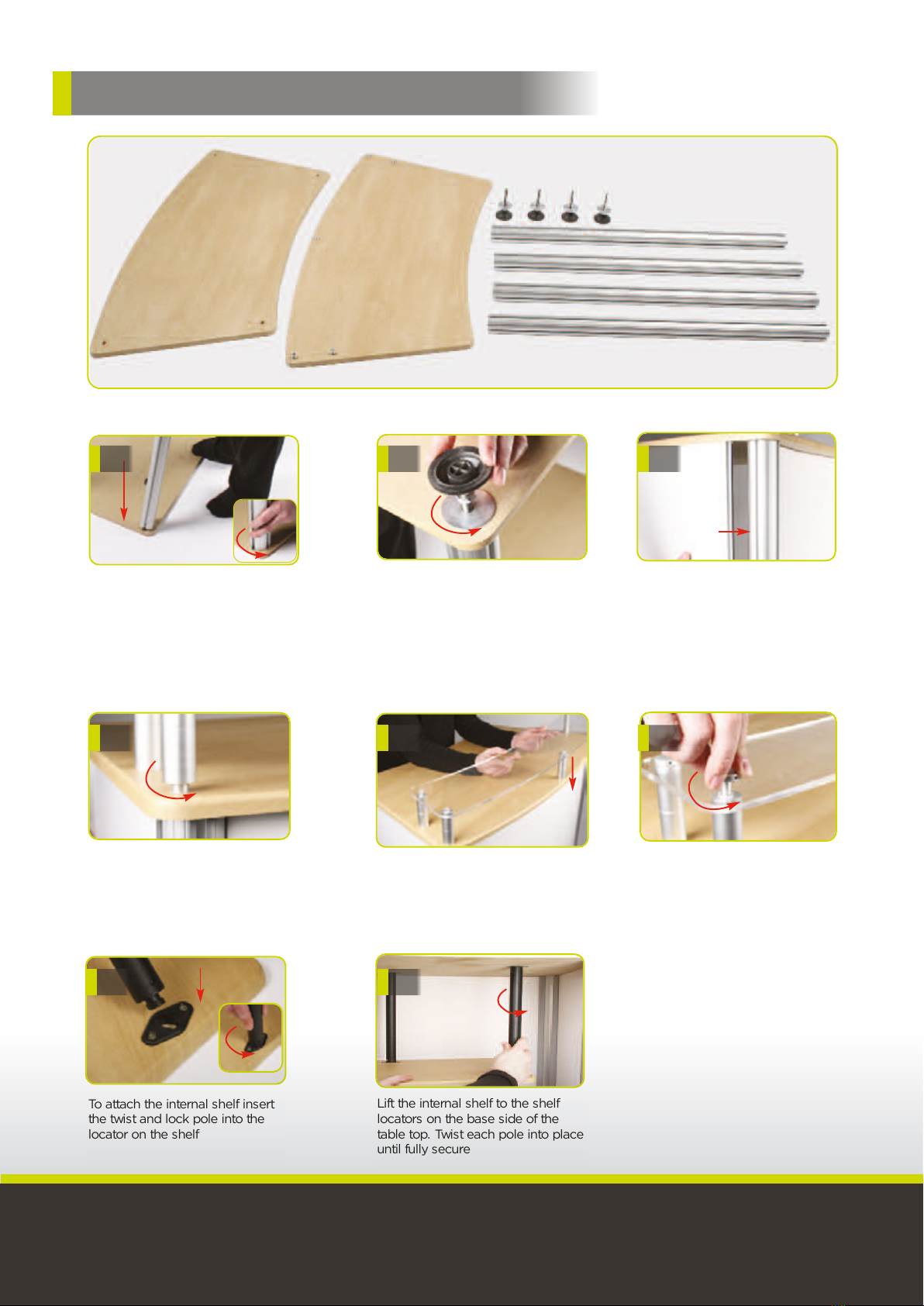 To attach the internal shelf insert the twist and lock pole into the locator on the shelf

Lift the internal shelf to the shelf locators on the base side of the table top. Twist each pole into place until fully secure