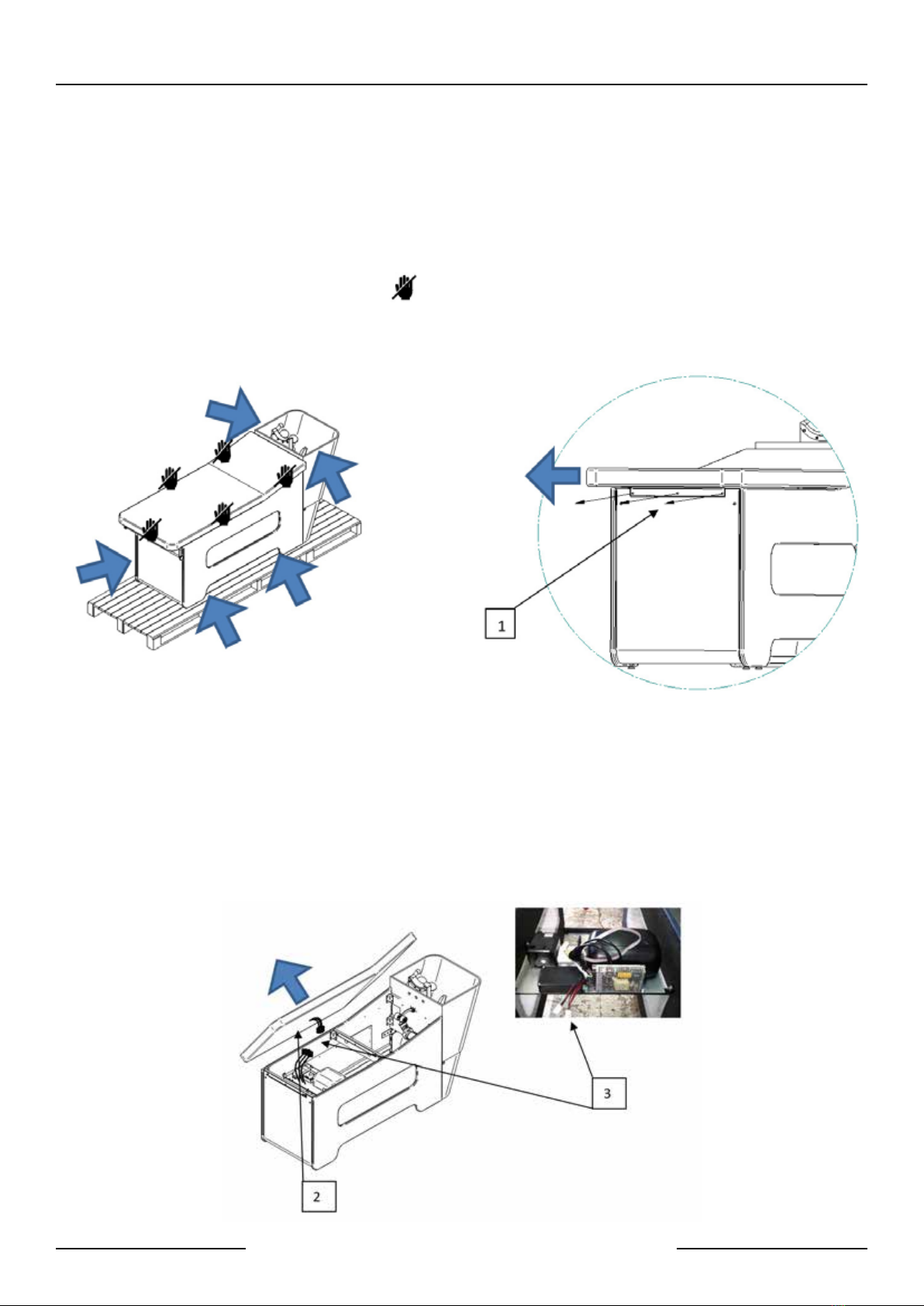 1

3

2