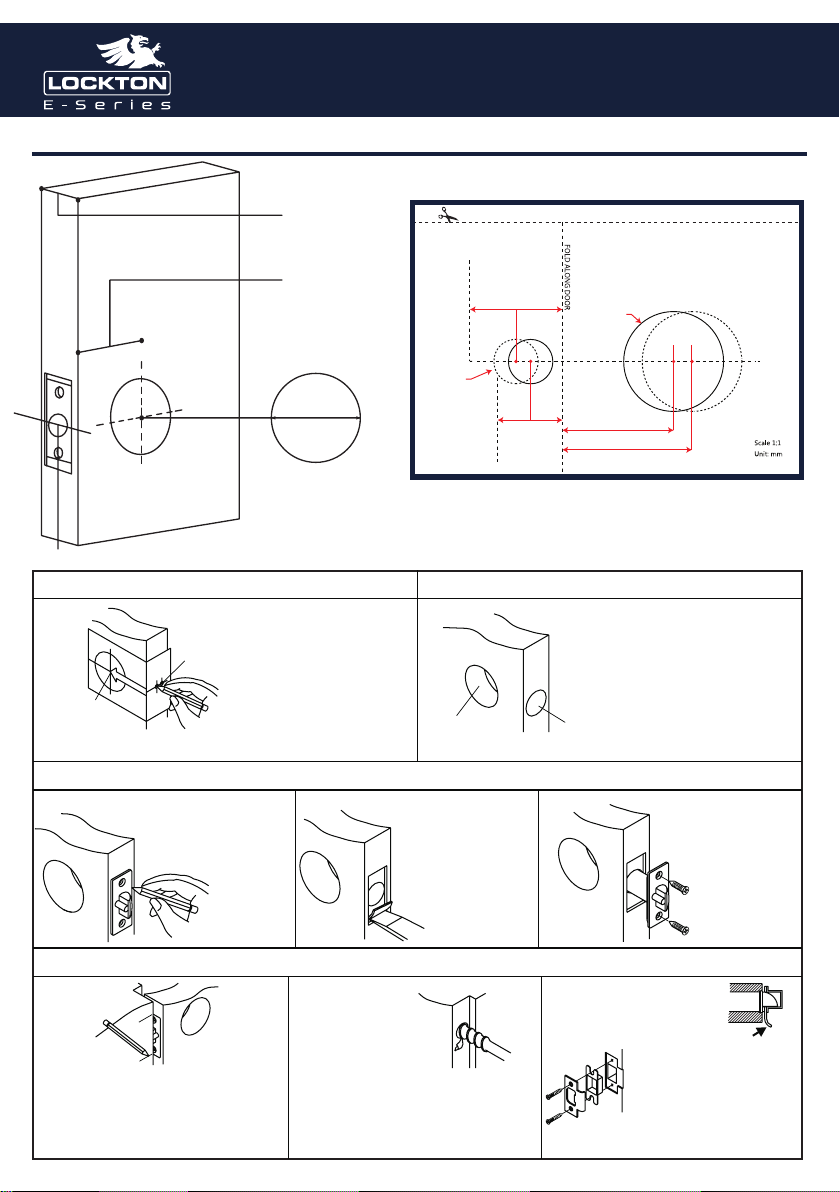 LOCKTON
E-Series

FOLD ALONG DOOR

Scale 1:1
Unit: mm