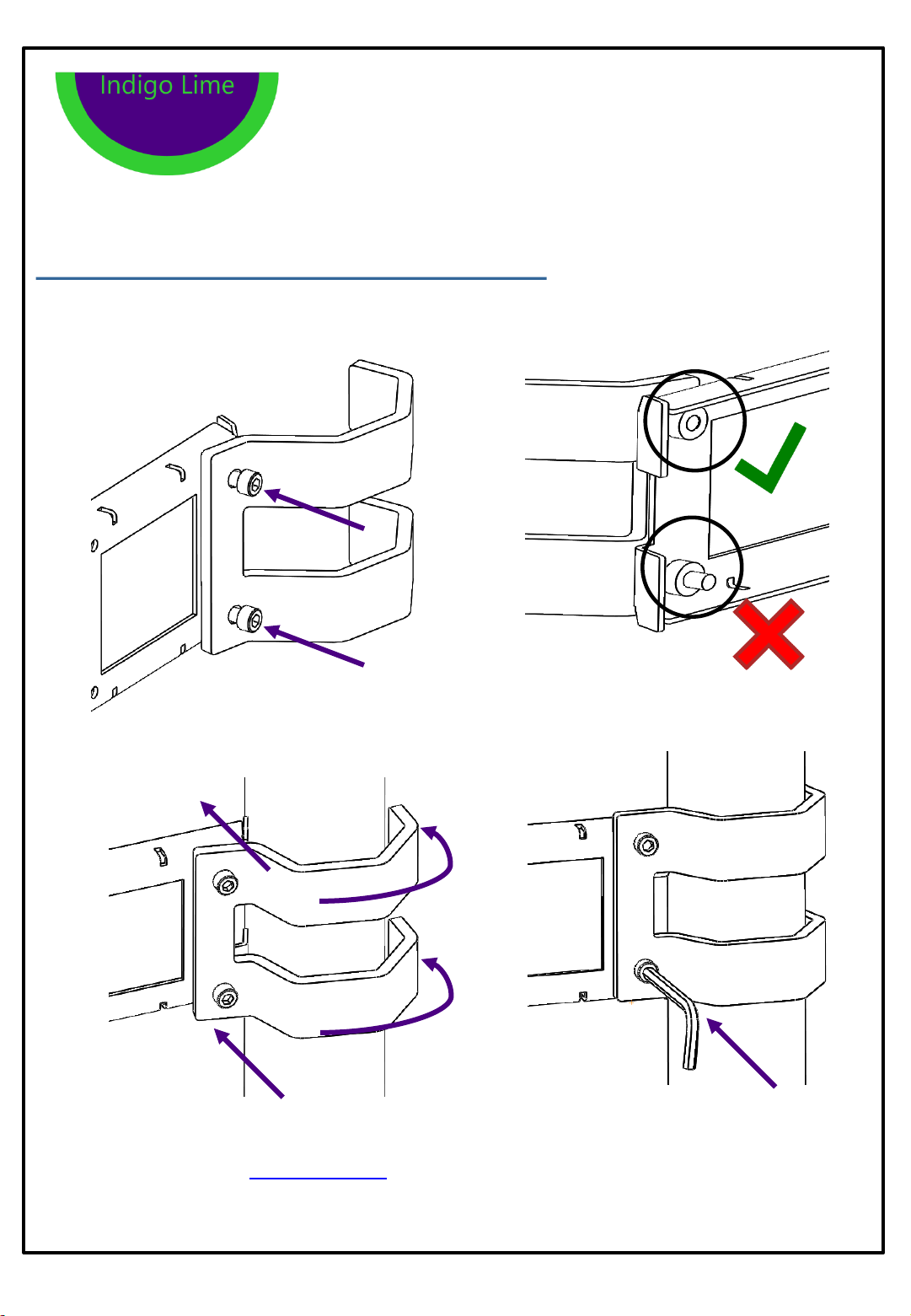 Indigo Lime