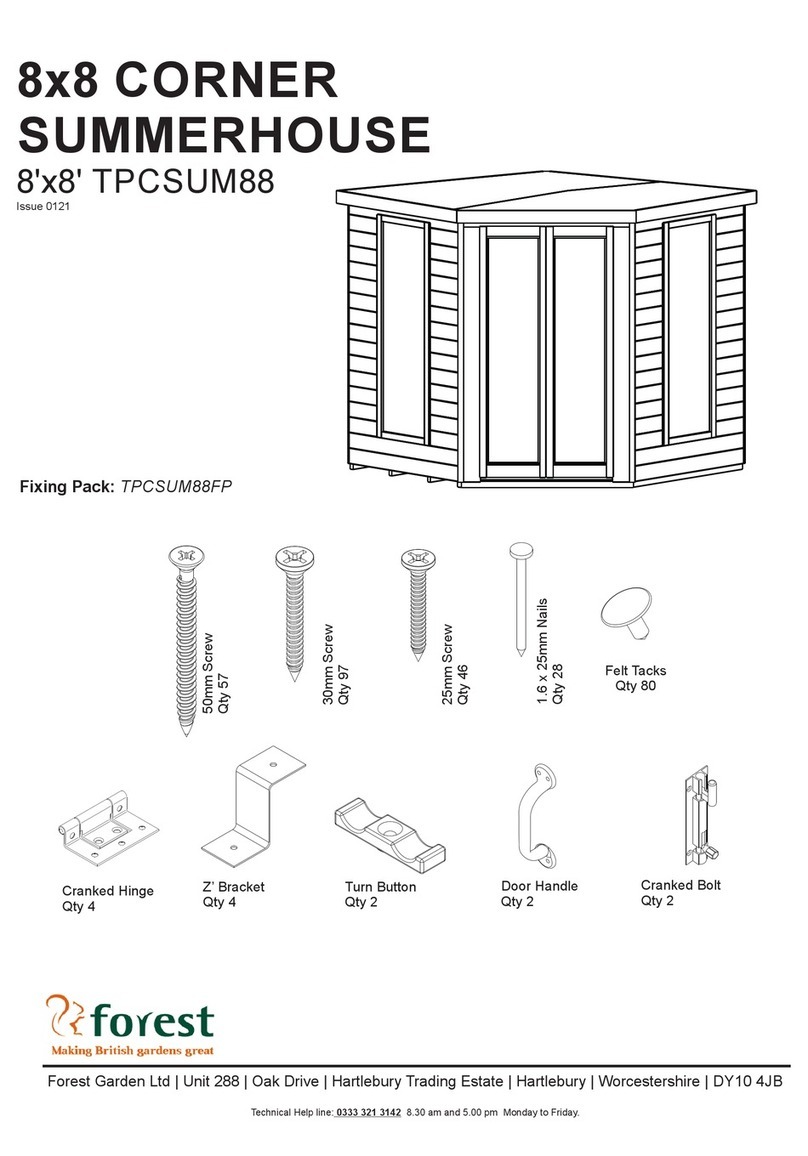 8x8 CORNER SUMMERHOUSE

8'x8' TPCSUM88

Issue 0121

Fixing Pack: TPCSUM88FP

50mm Screw
Qty 57

30mm Screw
Qty 97

25mm Screw
Qty 46

1.6 x 25mm Nails
Qty 28

Felt Tacks
Qty 80

Cranked Hinge
Qty 4

Z' Bracket
Qty 4

Turn Button
Qty 2

Door Handle
Qty 2

Cranked Bolt
Qty 2

forest
Making British gardens great

Forest Garden Ltd | Unit 288 | Oak Drive | Hartlebury Trading Estate | Hartlebury | Worcestershire | DY10 4JB

Technical Help line: 0333 321 3142 8.30 am and 5.00 pm Monday to Friday.