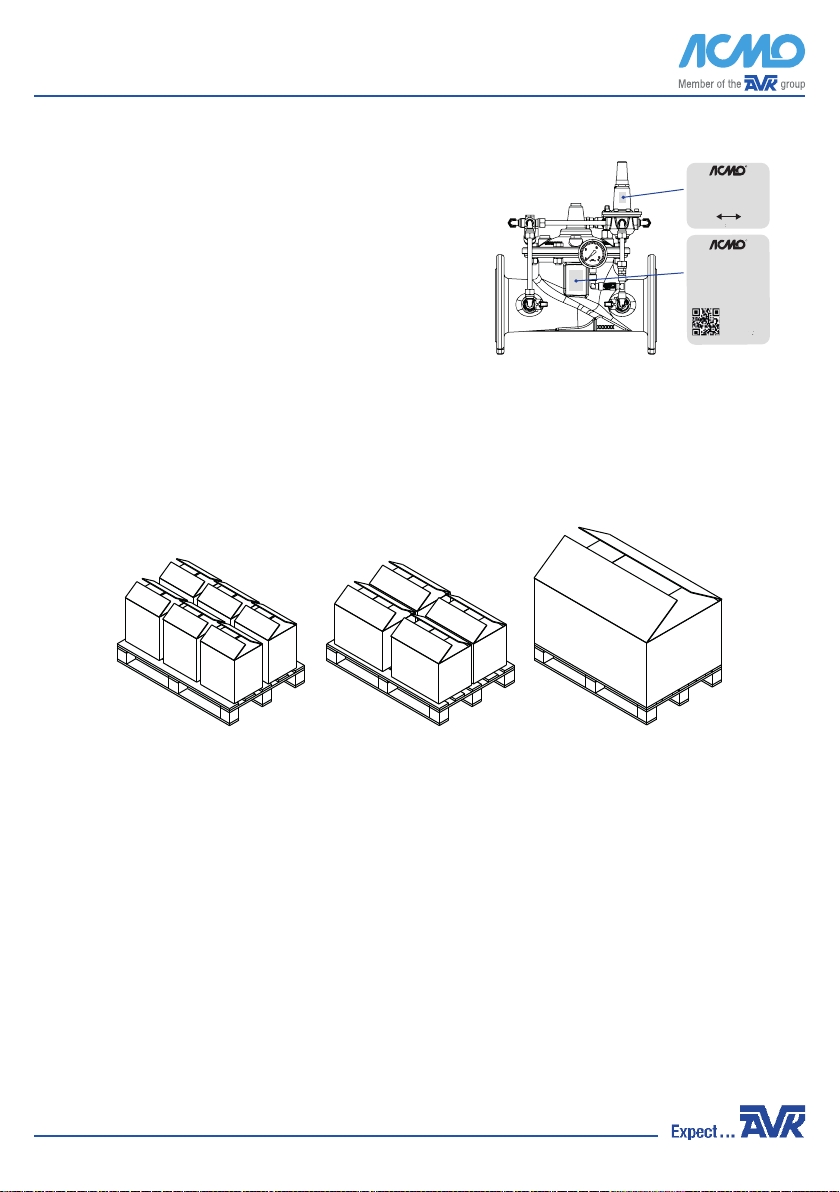 ACMO
Member of the AVK group

ACMO

ACMO

Expect… AVK