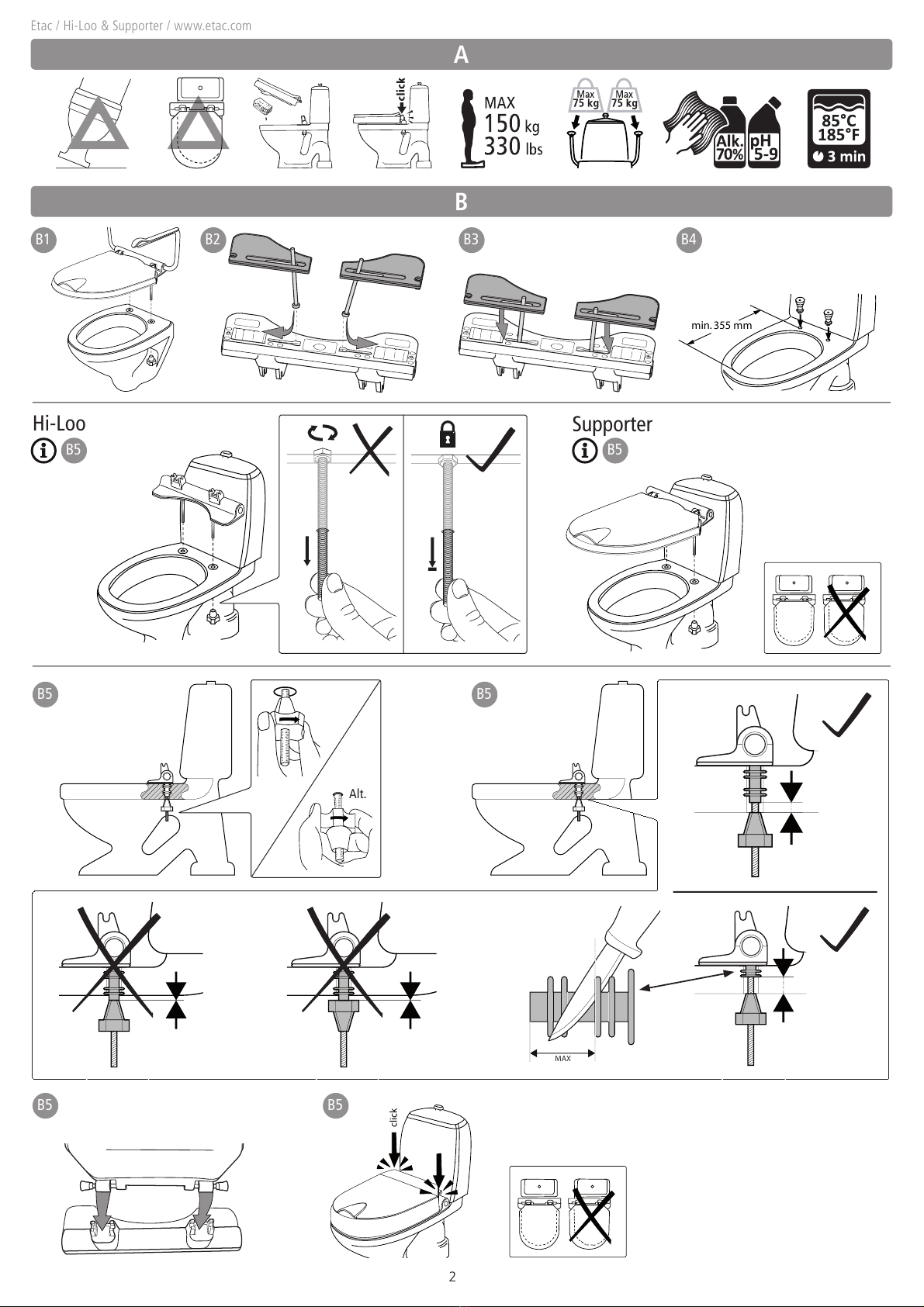 Etac / Hi-Loo & Supporter / www.etac.com

A

click

MAX
150 kg
330 lbs

Max 75 kg
Max 75 kg

Alk. 70%
pH 5-9

85°C
185°F
3 min

B

B1

B2

B3

B4

min. 355 mm

Hi-Loo
B5

Supporter
B5

B5

Alt.

B5

MAX

B5

B5

click

2