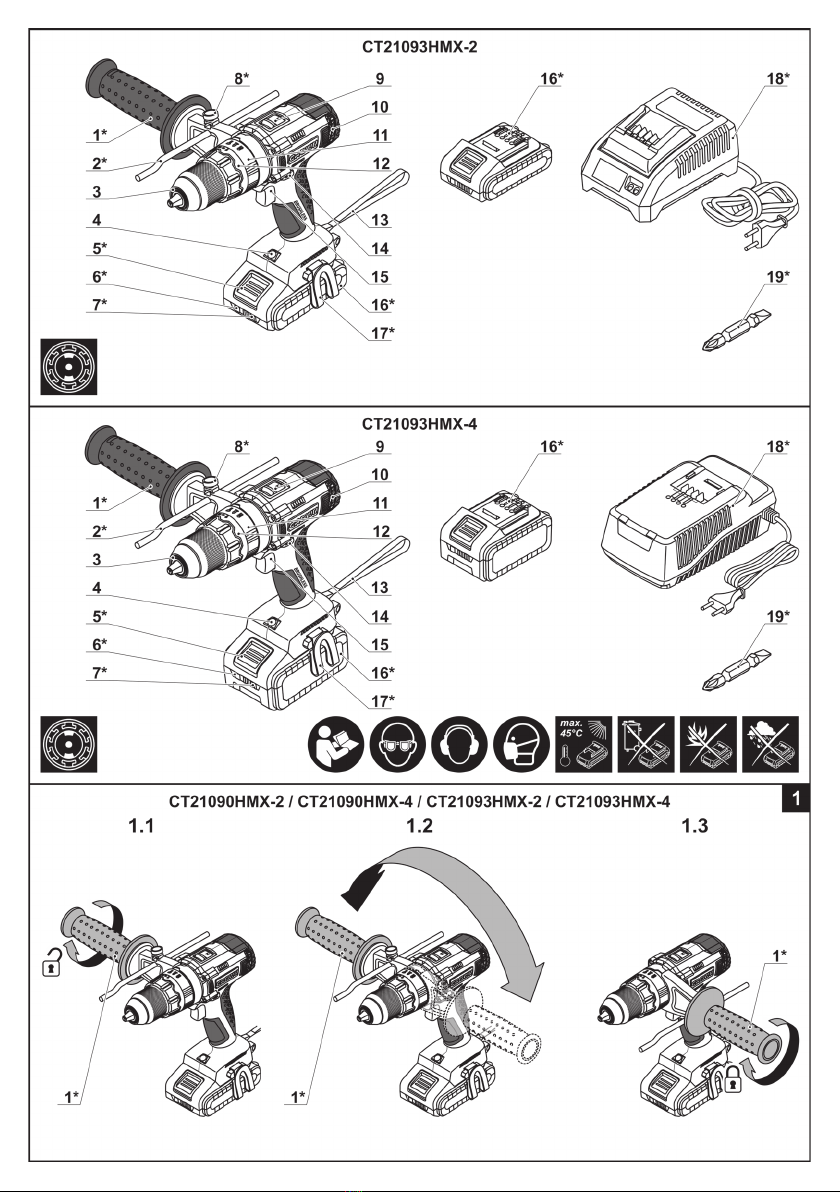 CT21093HMX-2

8*
9
10
11
12
13
14
15
16*
17*
1*
2*
3
4
5*
6*
7*
16*
18*
19*

CT21093HMX-4

8*
9
10
11
12
13
14
15
16*
17*
1*
2*
3
4
5*
6*
7*
16*
18*
19*

max. 45°C

CT21090HMX-2 / CT21090HMX-4 / CT21093HMX-2 / CT21093HMX-4

1

1.1
1.2
1.3

1*
1*
1*