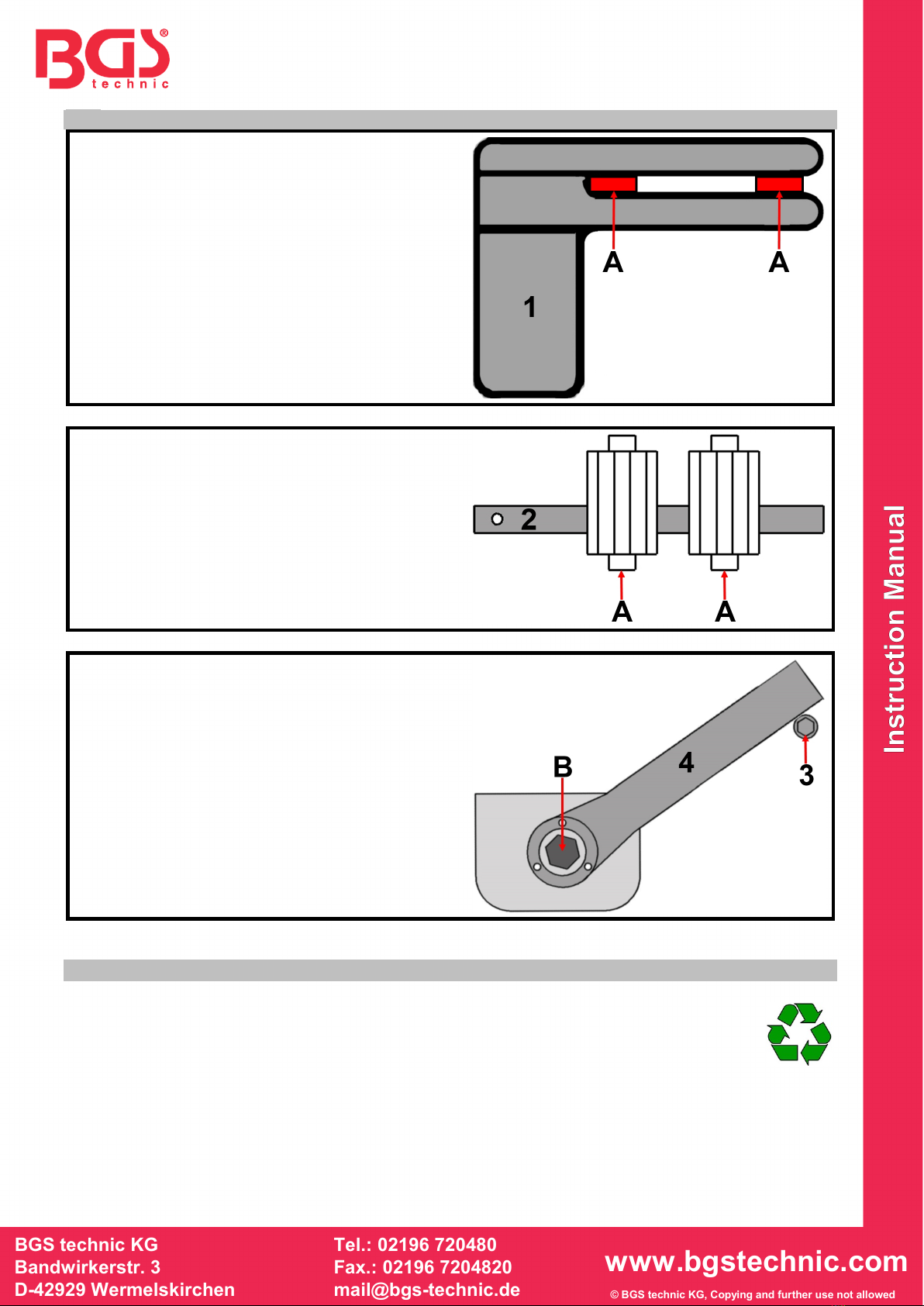 BGS®
technic

A
A
1

2
A
A

B
4
3

Instruction Manual

BGS technic KG
Bandwirkerstr. 3
D-42929 Wermelskirchen

Tel.: 02196 720480
Fax.: 02196 7204820
mail@bgs-technic.de

www.bgstechnic.com
© BGS technic KG, Copying and further use not allowed