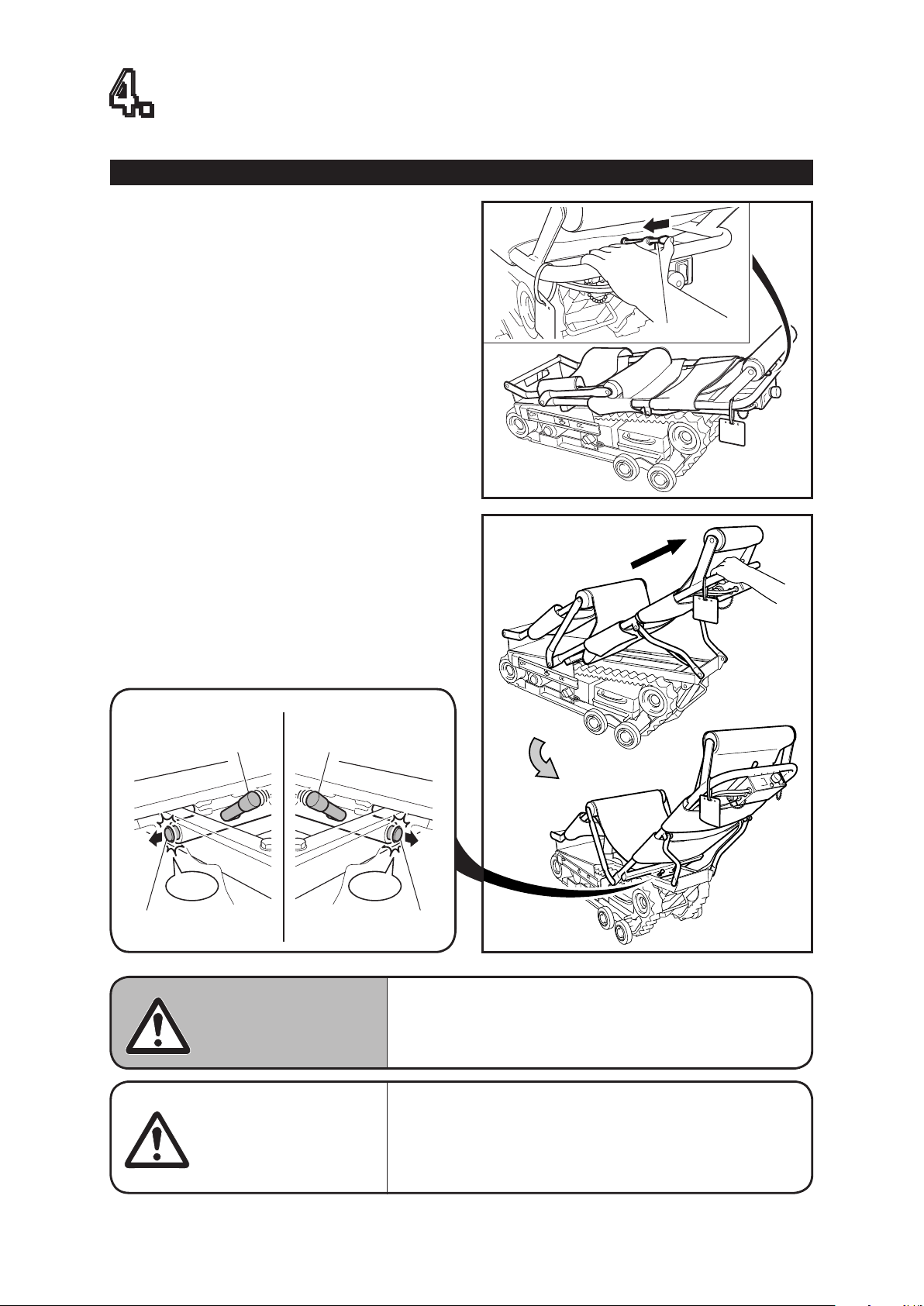 4.