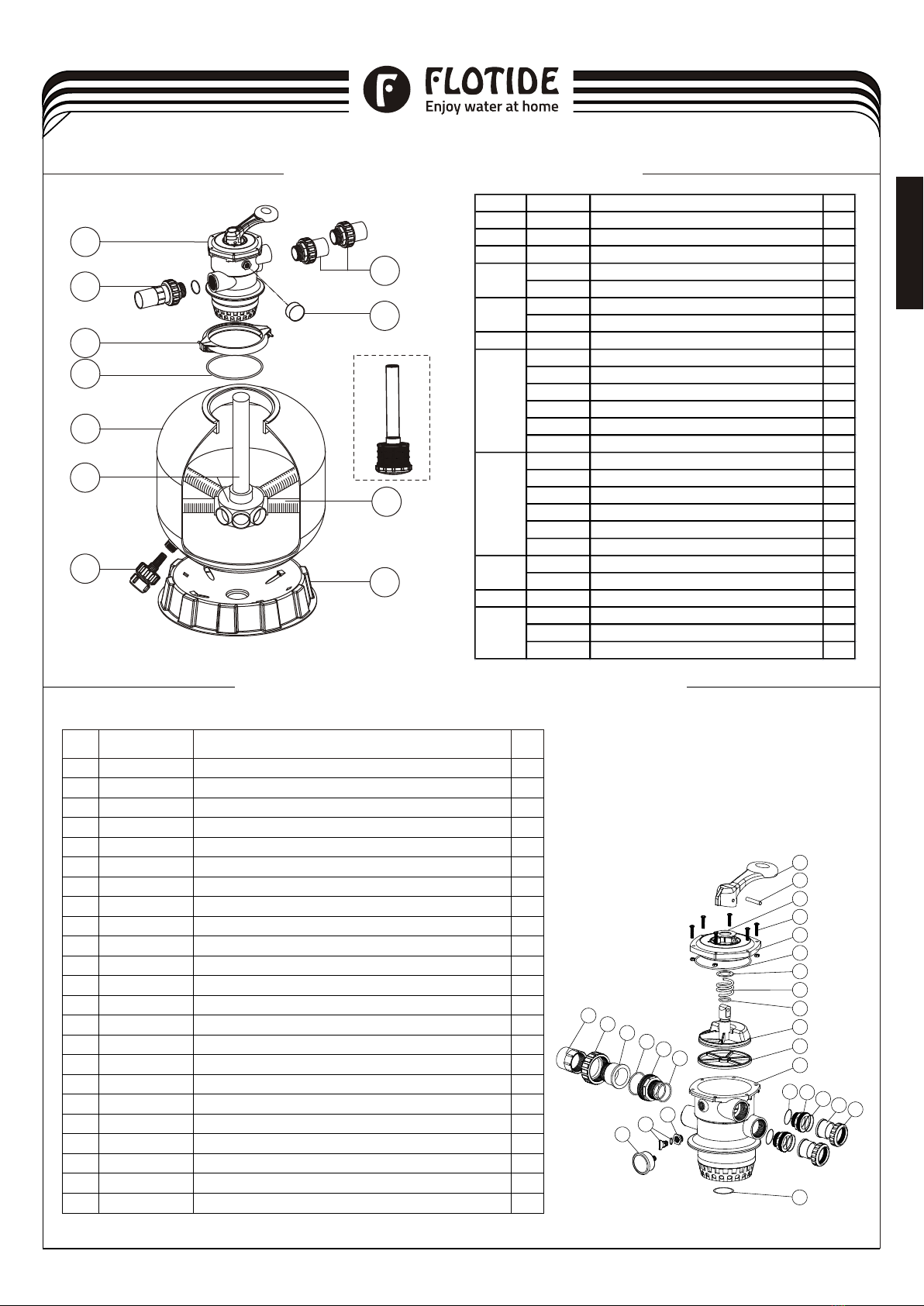 FLOTIDE
Enjoy water at home