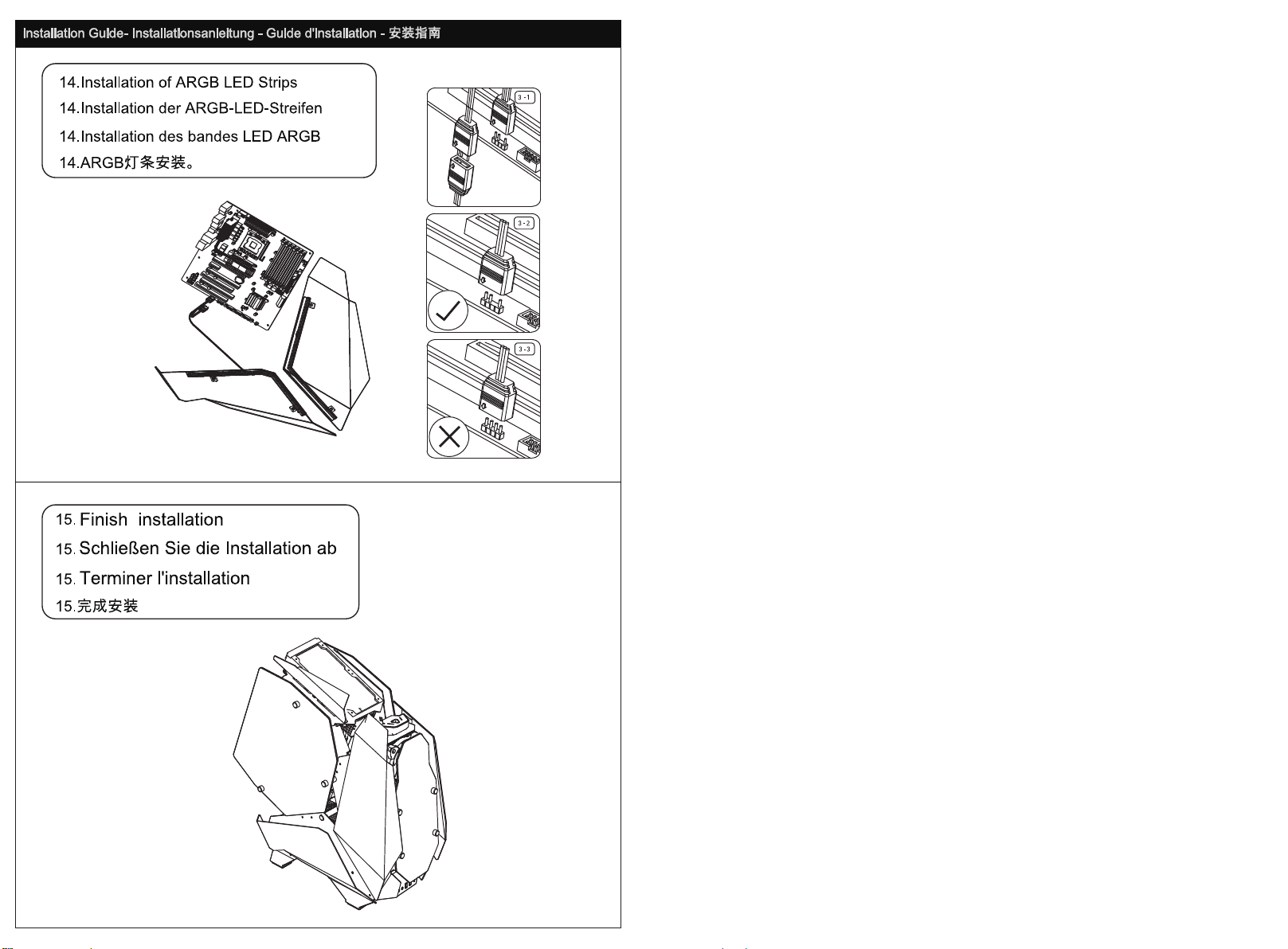 Installation Guide- Installationsanleitung - Guide d'Installation - 安装指南

14.Installation of ARGB LED Strips
14.Installation der ARGB-LED-Streifen
14.Installation des bandes LED ARGB
14.ARGB灯条安装。

3-1

3-2

3-3

15. Finish installation
15. Schließen Sie die Installation ab
15. Terminer l'installation
15.完成安装