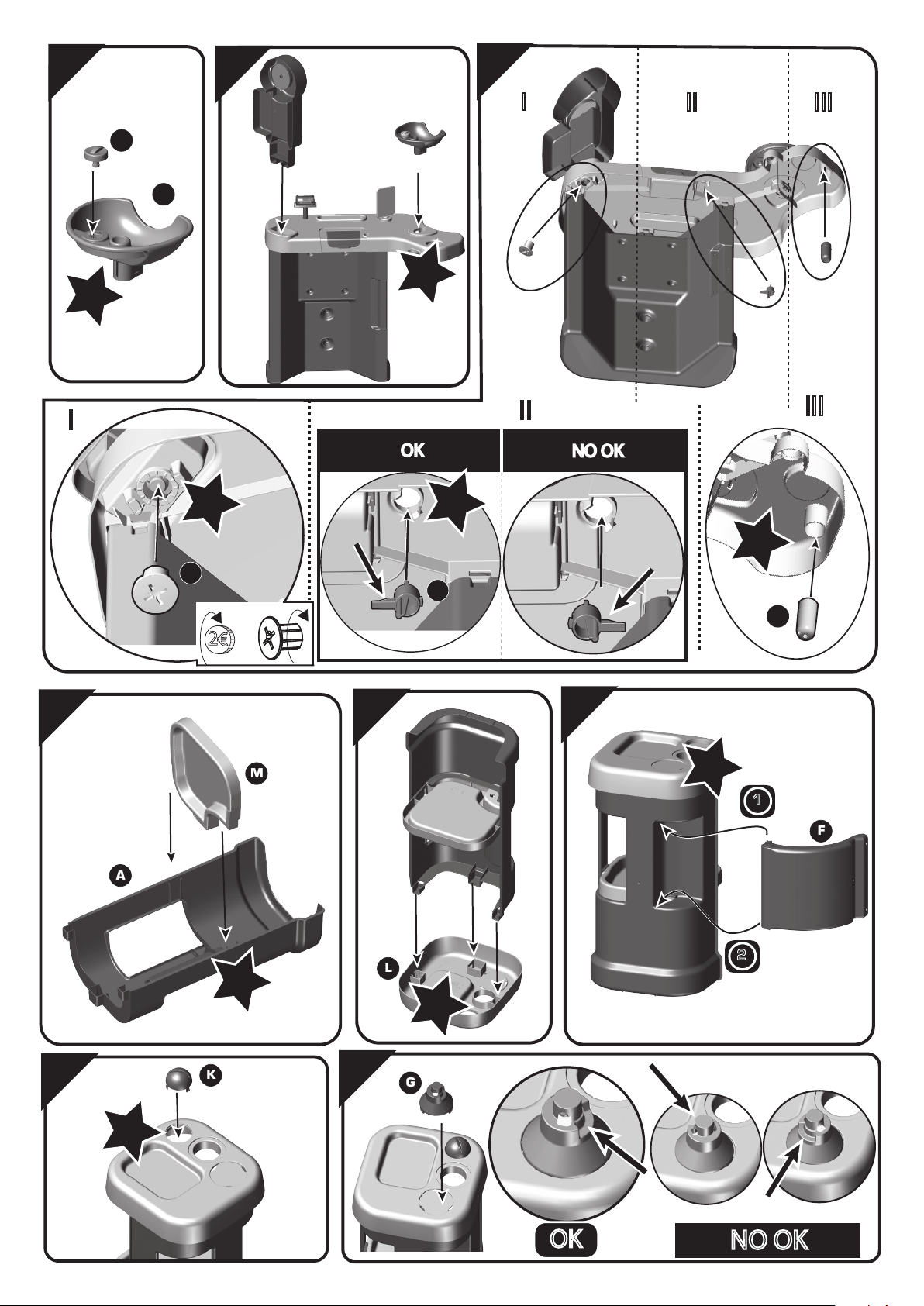 I
II
III

I

II

III

OK

NO OK

2€

M

A

L

1

F

2

K

G

OK

NO OK