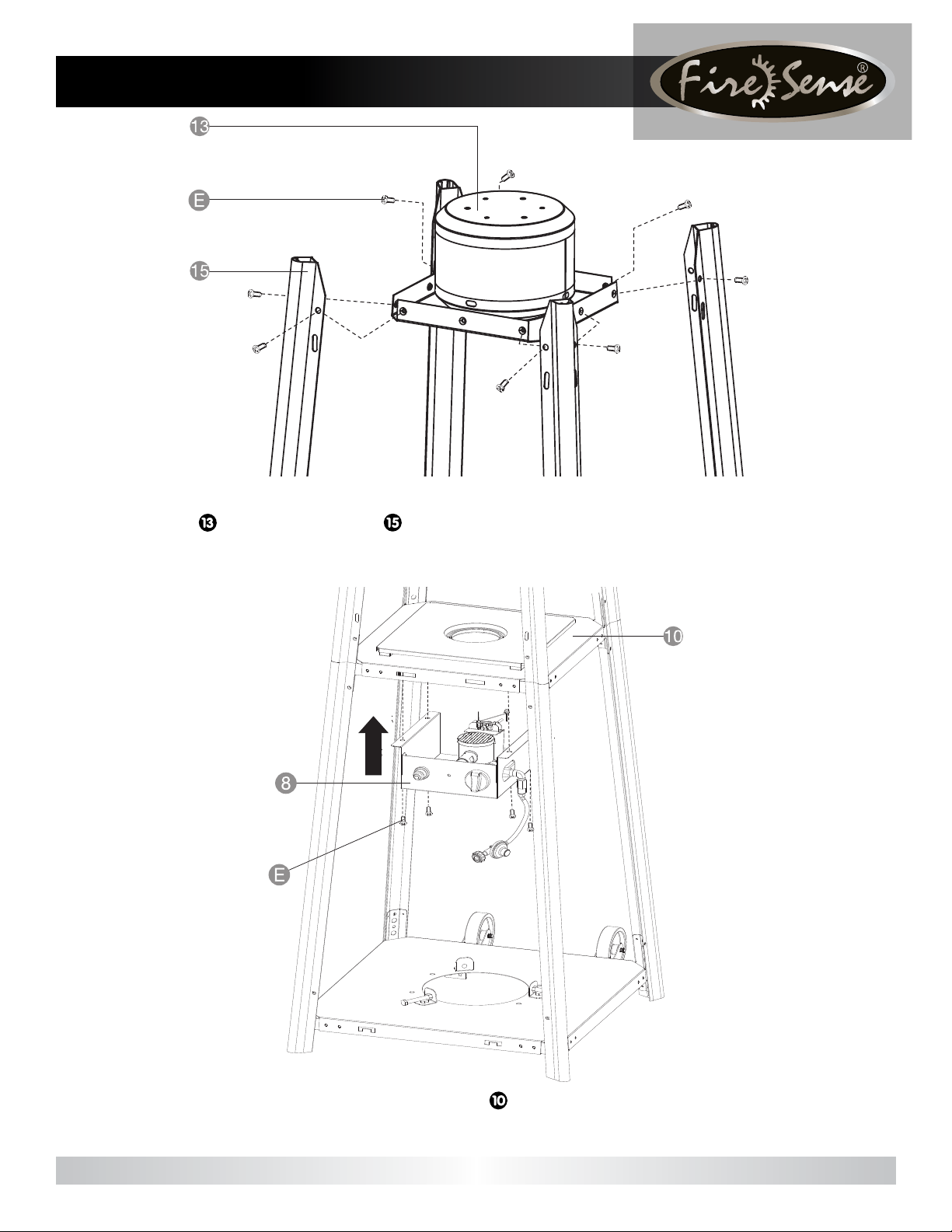 Fire Sense®

13

E

15

13 15

10

8

E

10