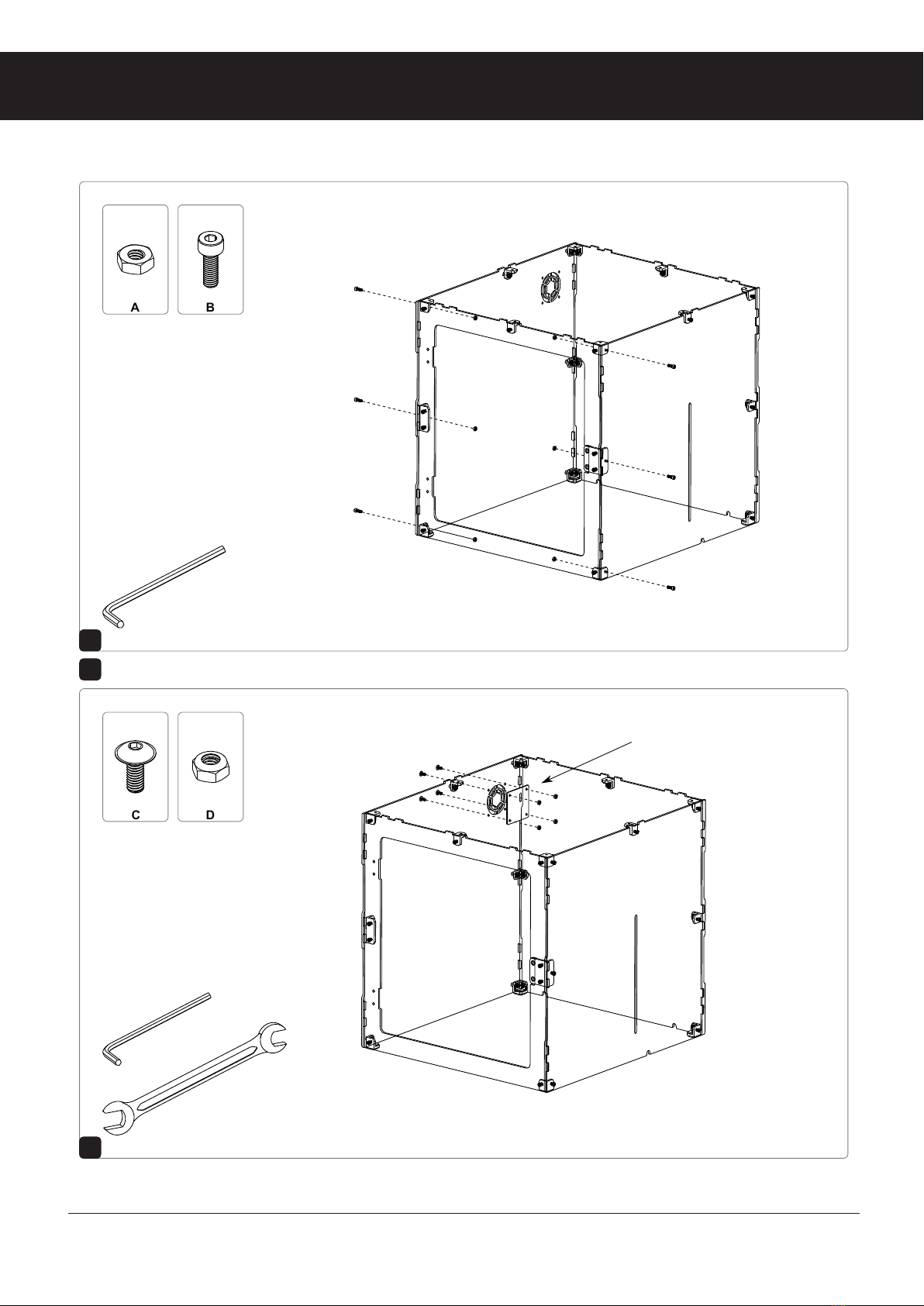 A

B

C

D