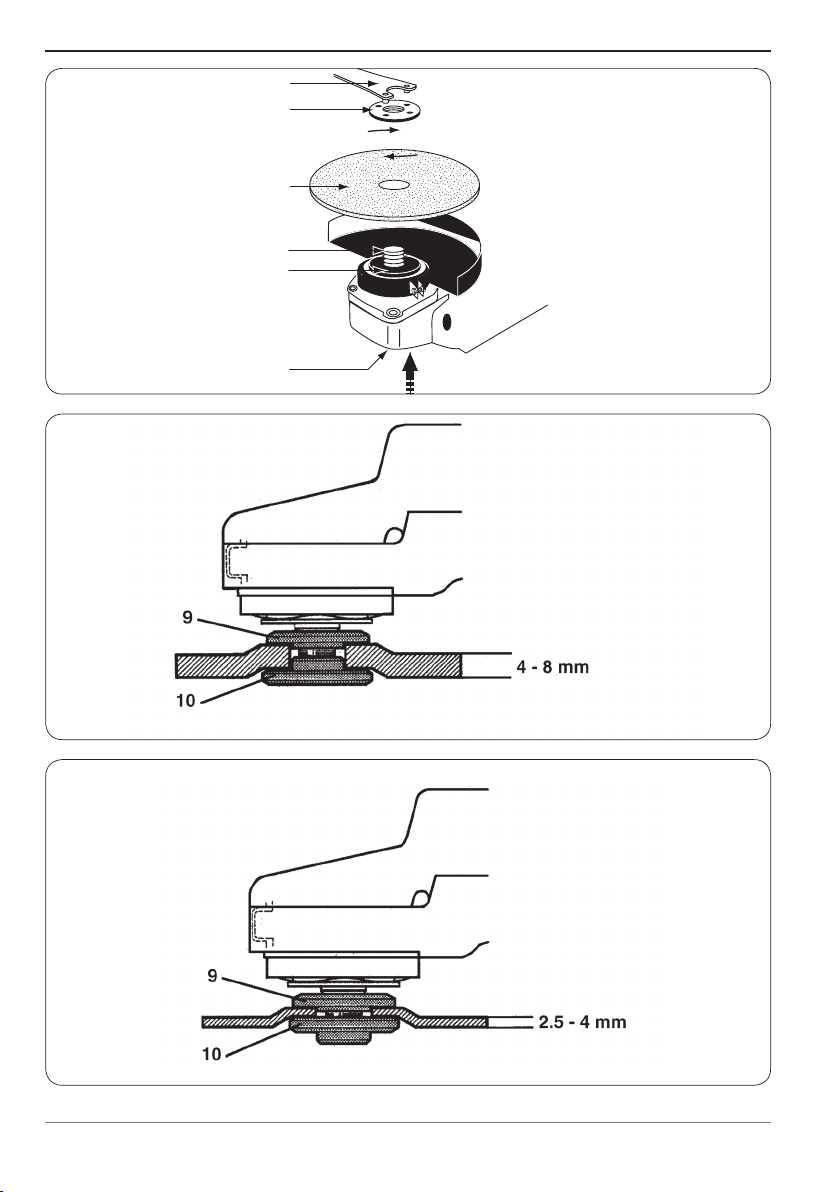 9

4 - 8 mm

10

9

2.5 - 4 mm

10