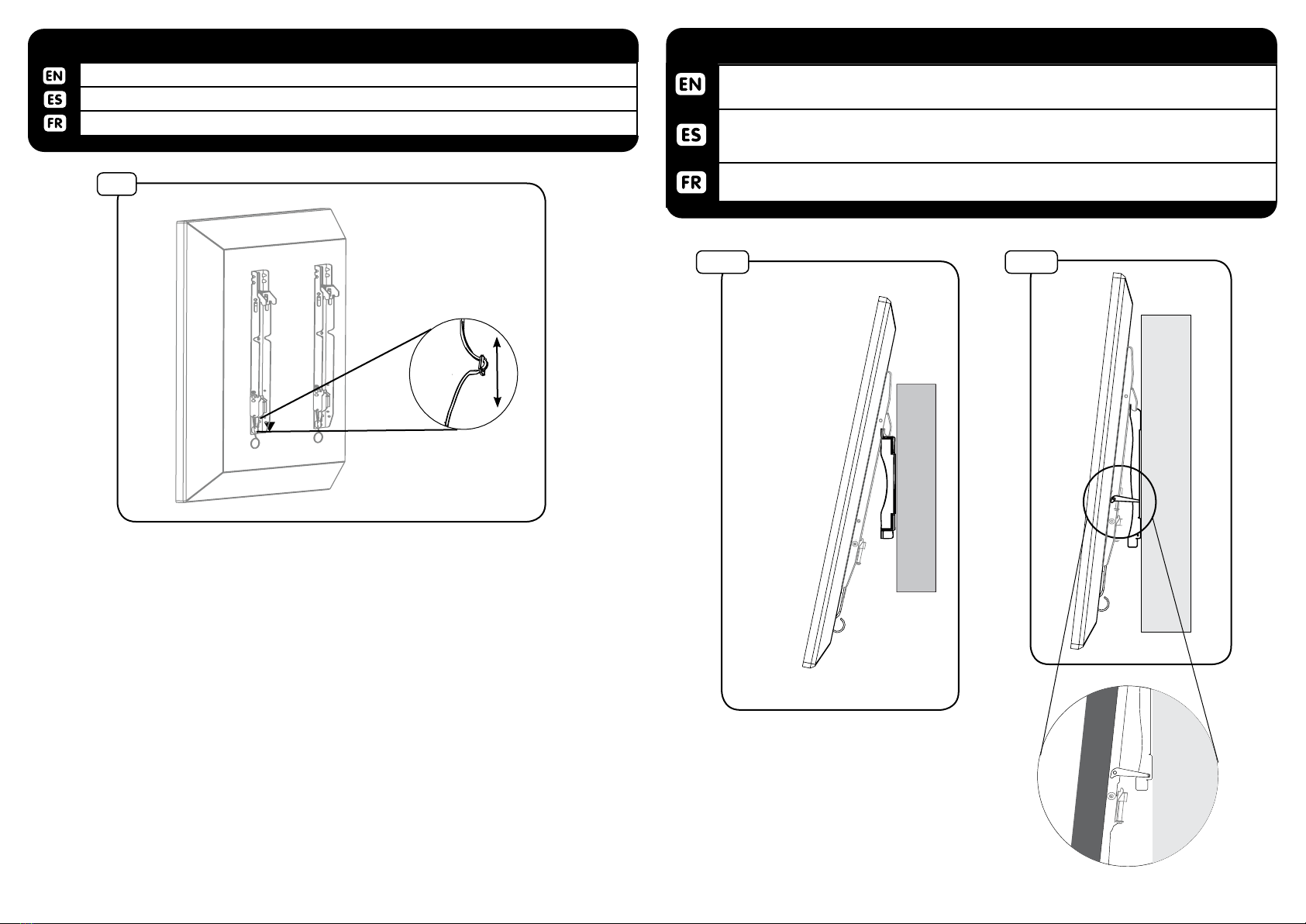 EN
ES
FR

EN
ES
FR