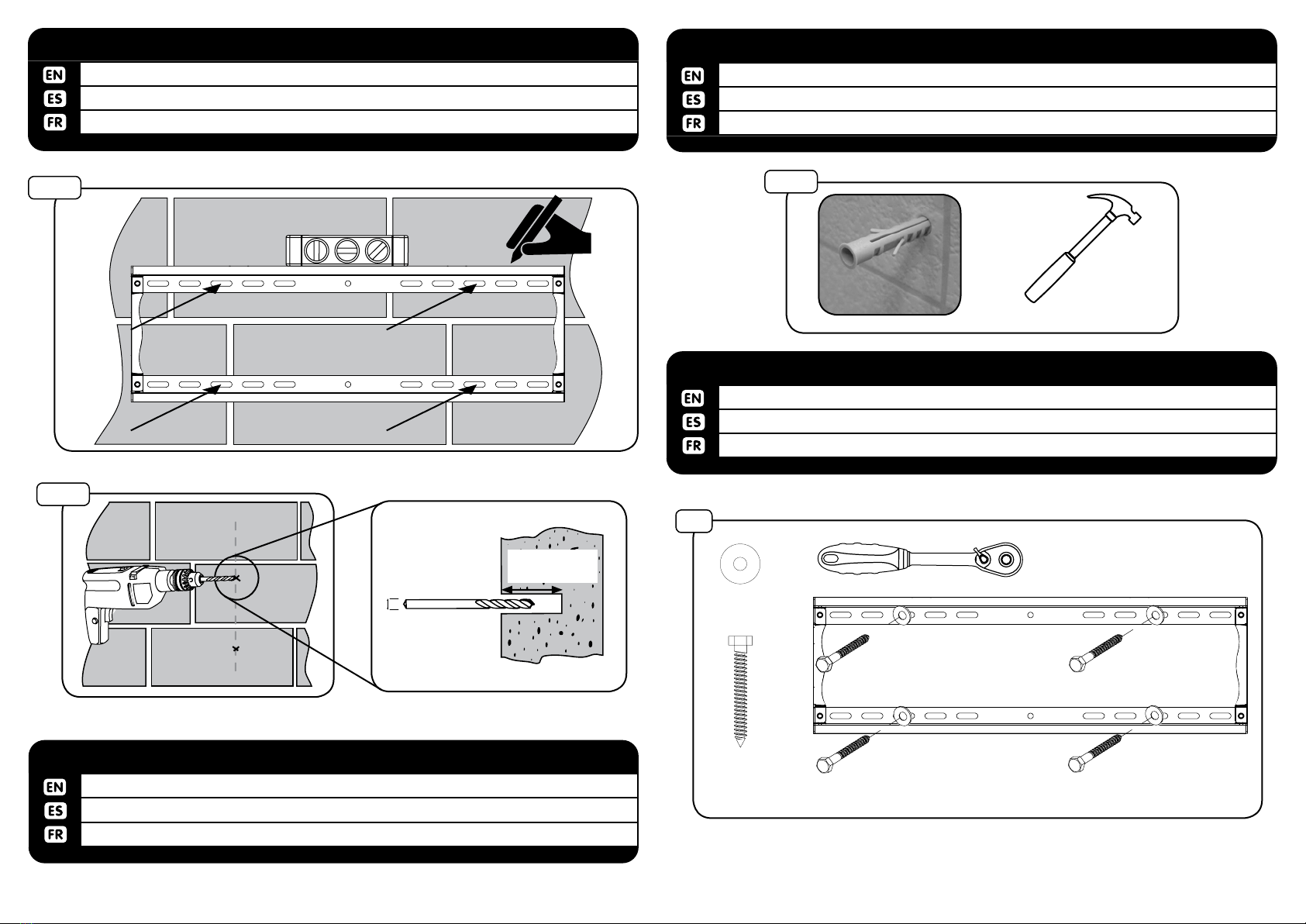 EN
ES
FR

EN
ES
FR

EN
ES
FR

EN
ES
FR