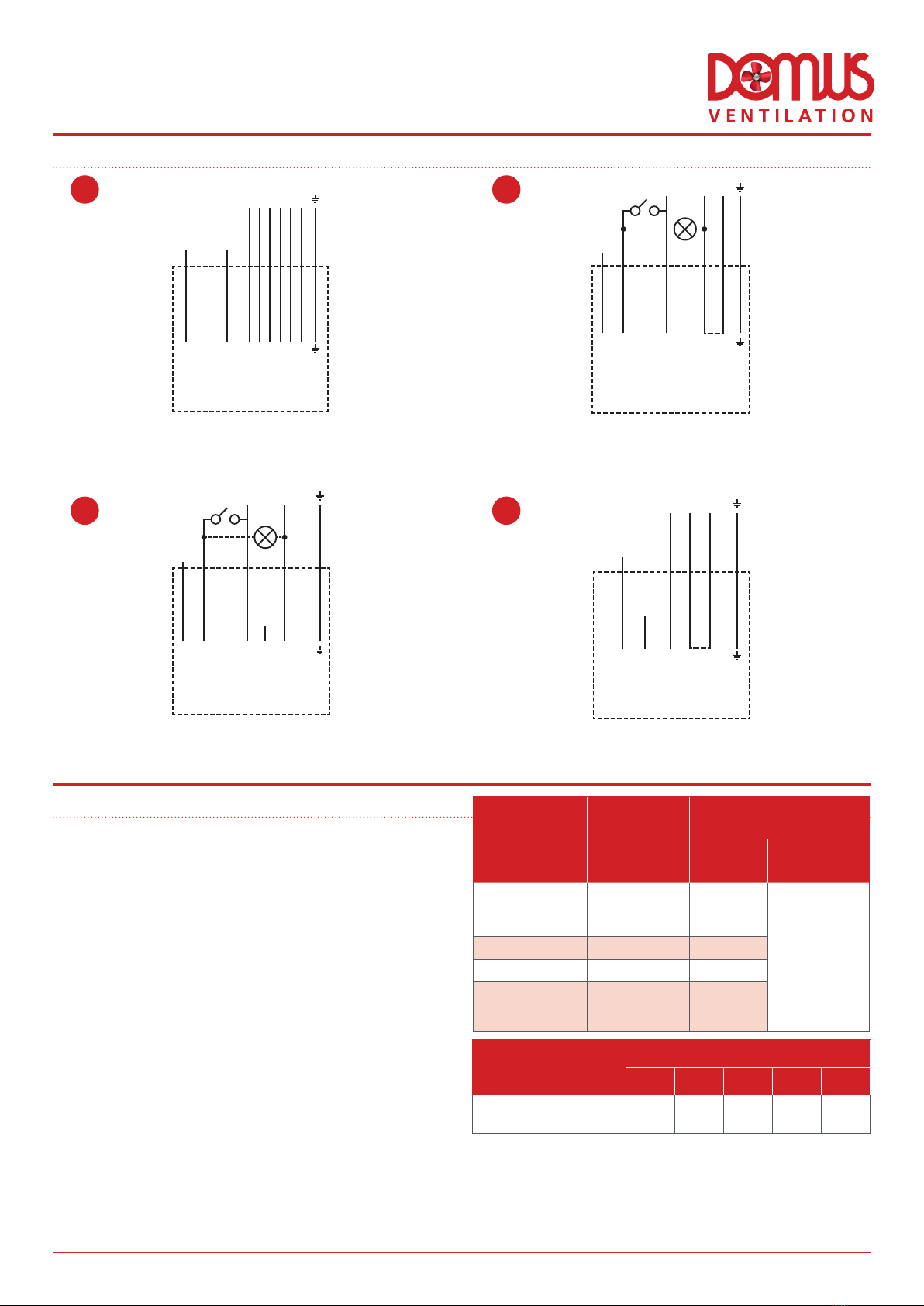 DOMUS VENTILATION