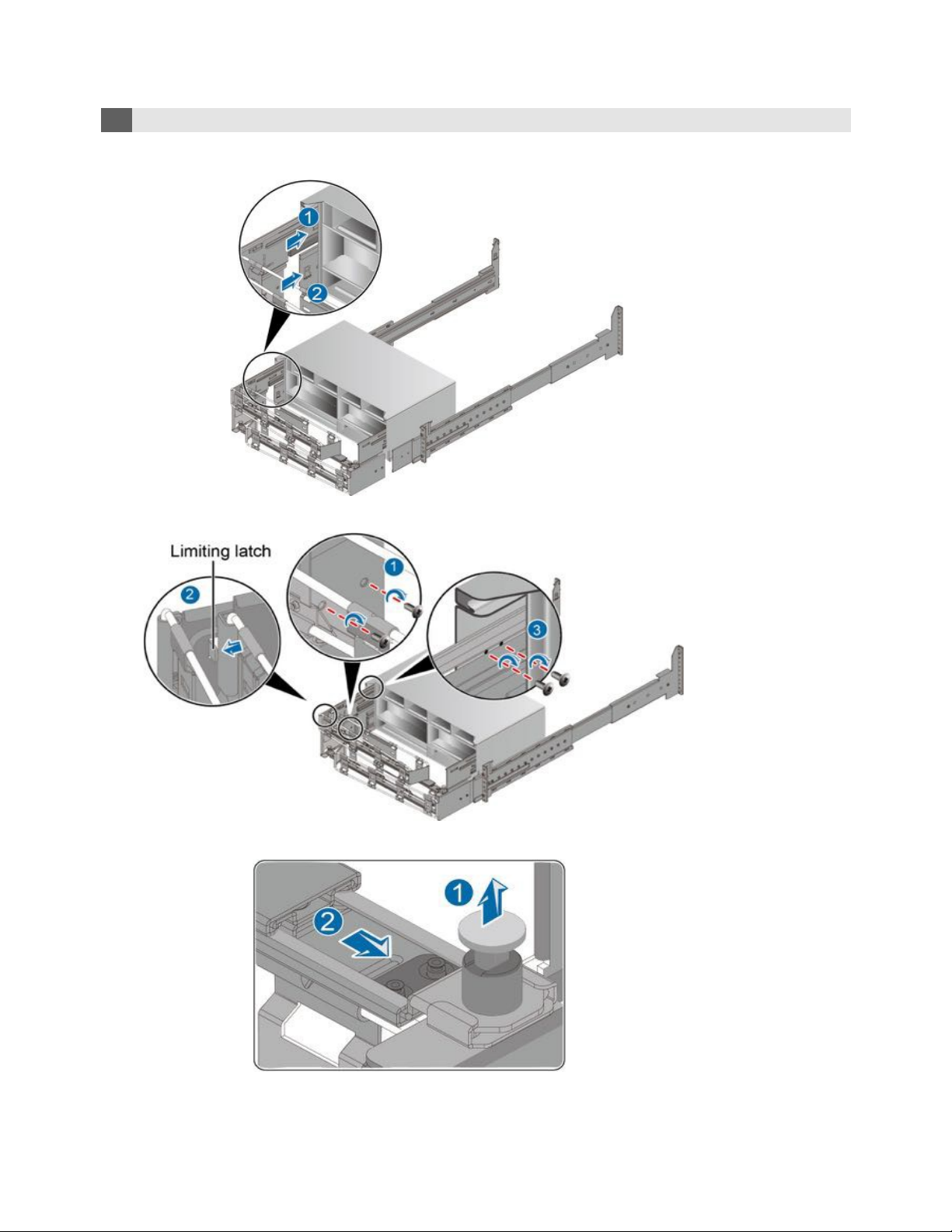 1

2

Limiting latch

2

1

3

1

2