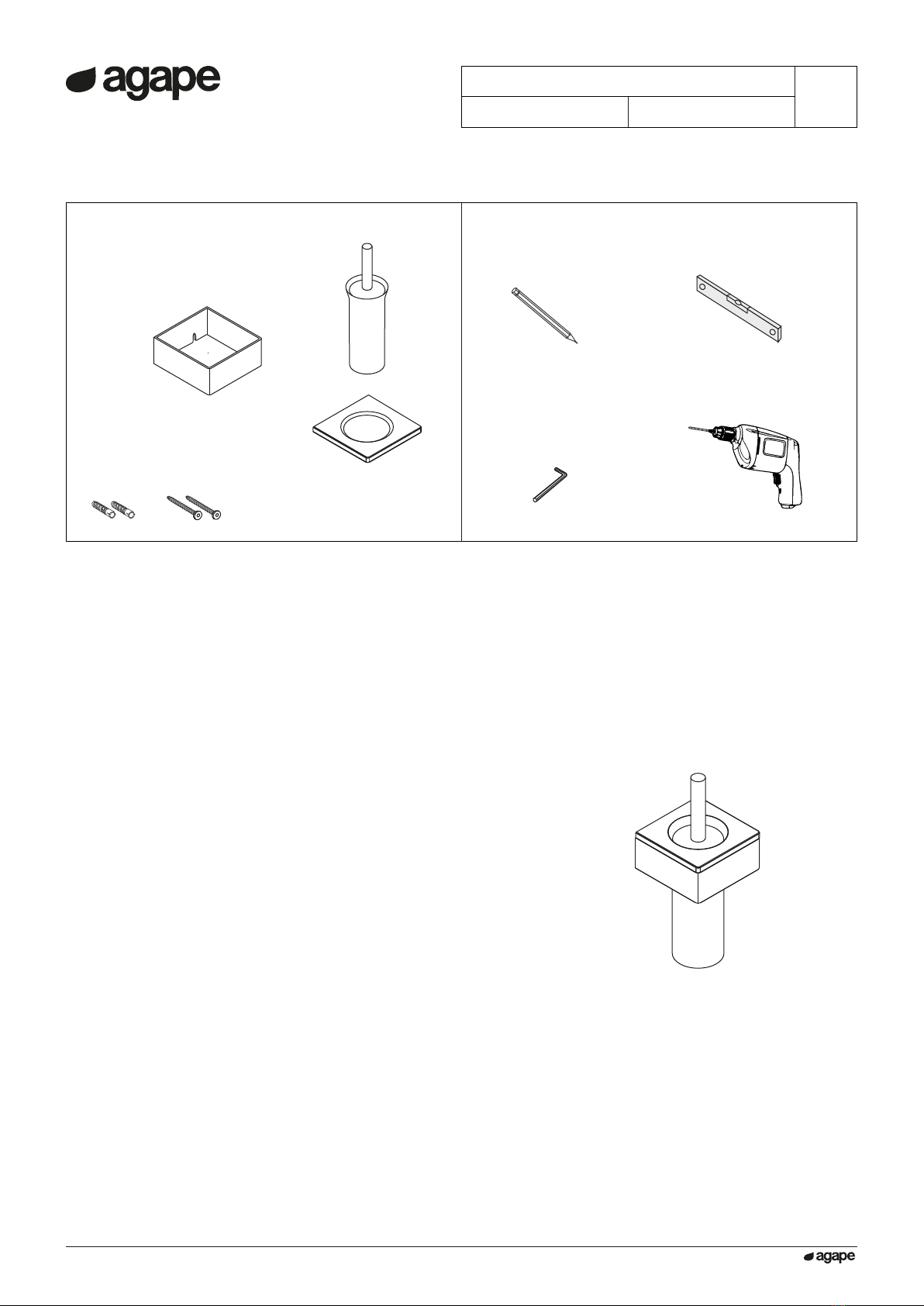 agape

agape