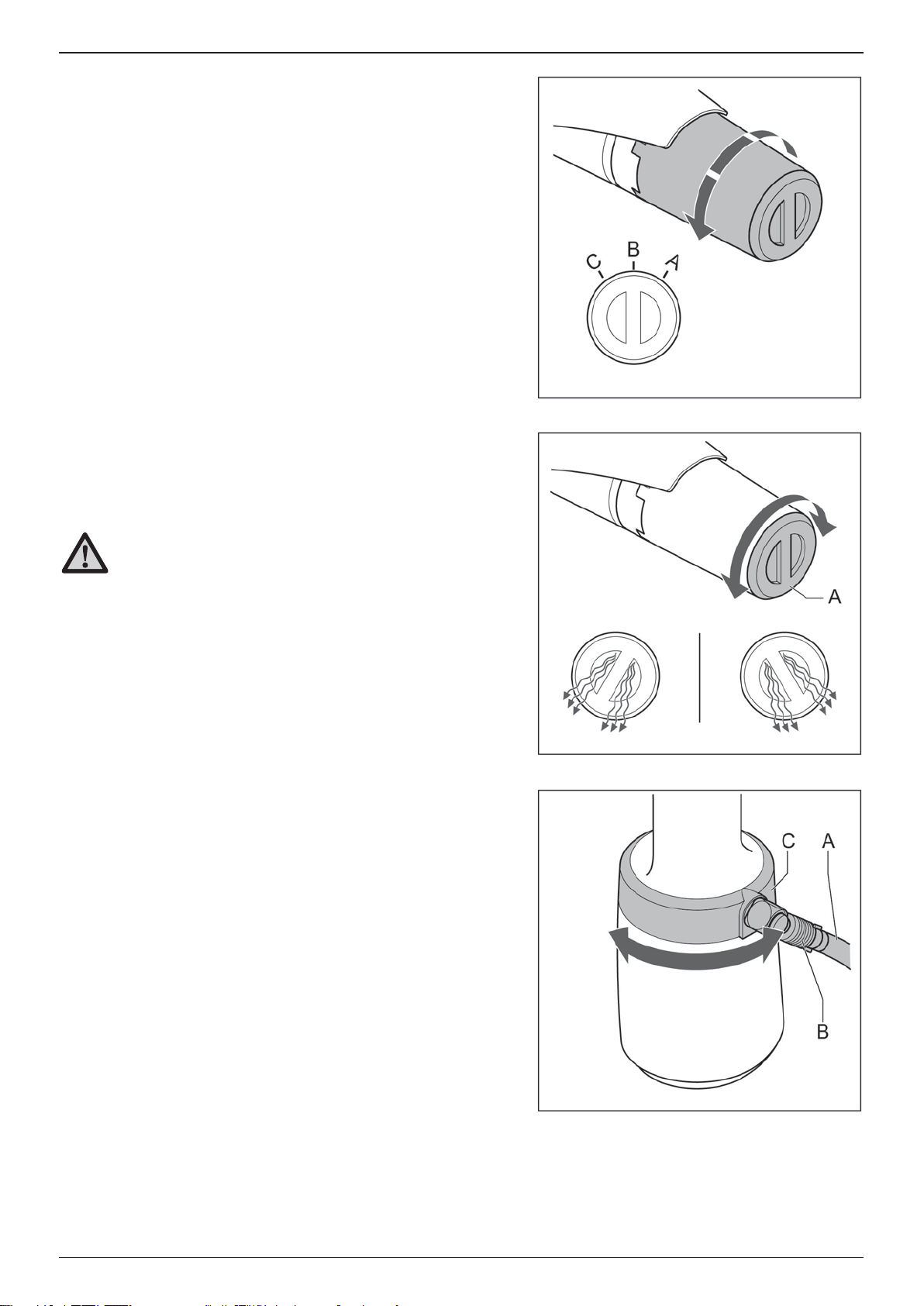 C B A

A

C A

B