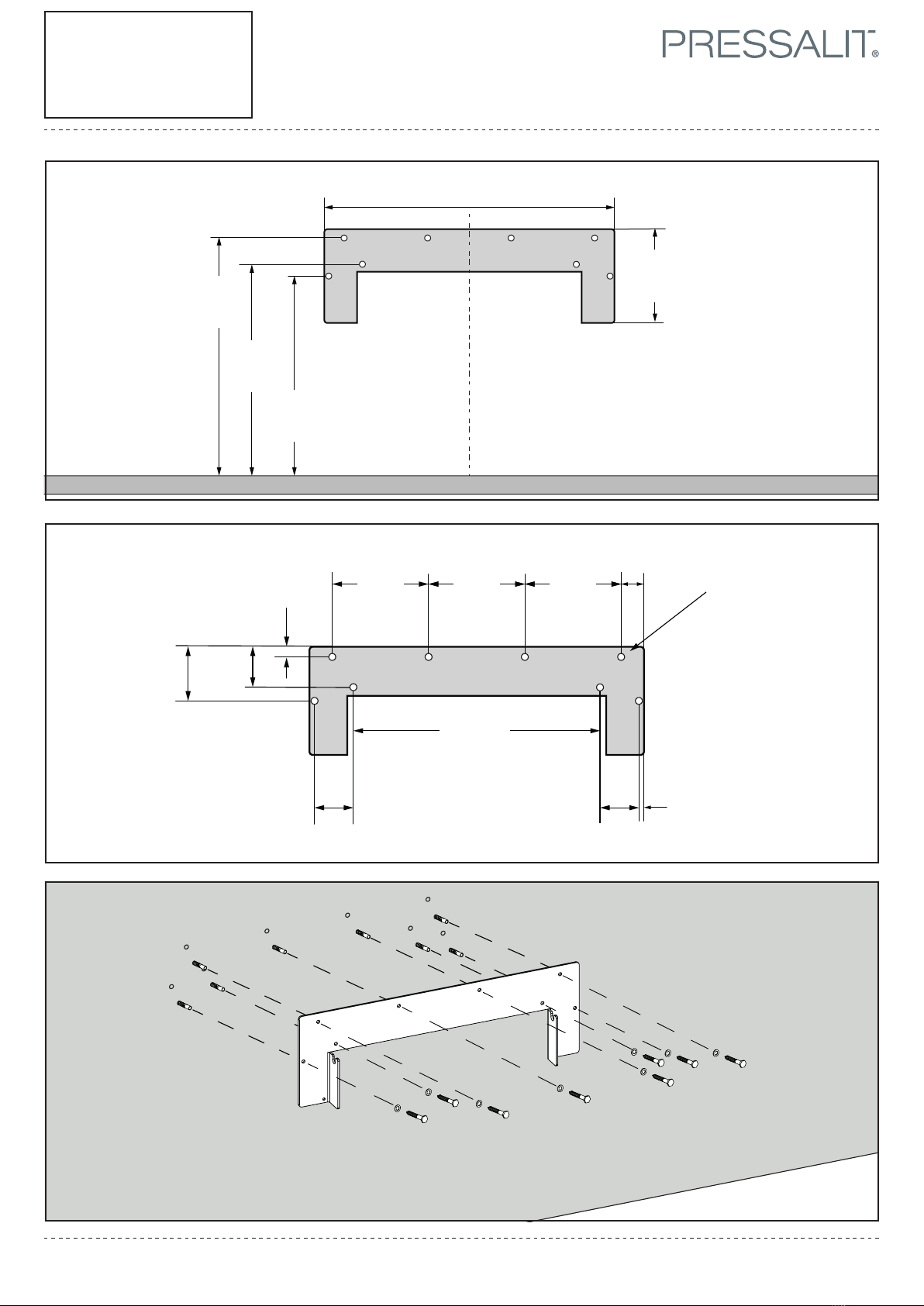 PRESSALIT®