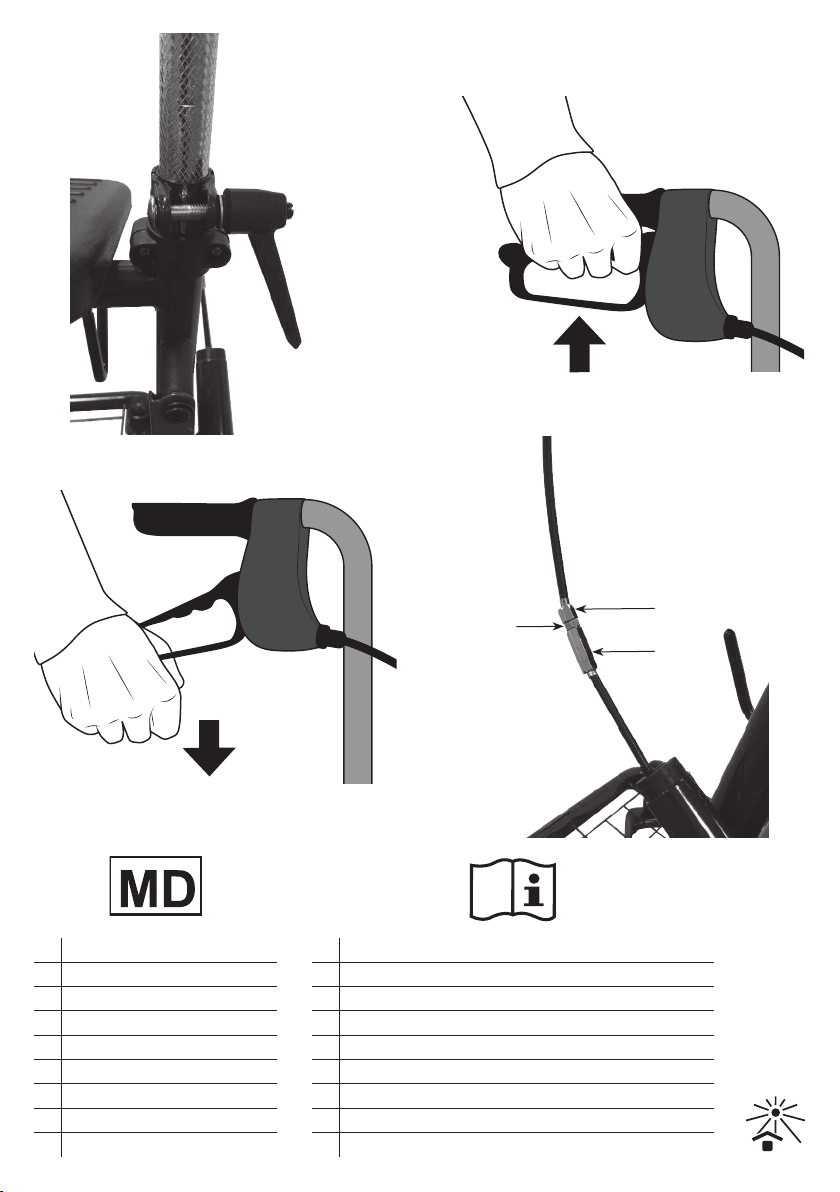 MD

i