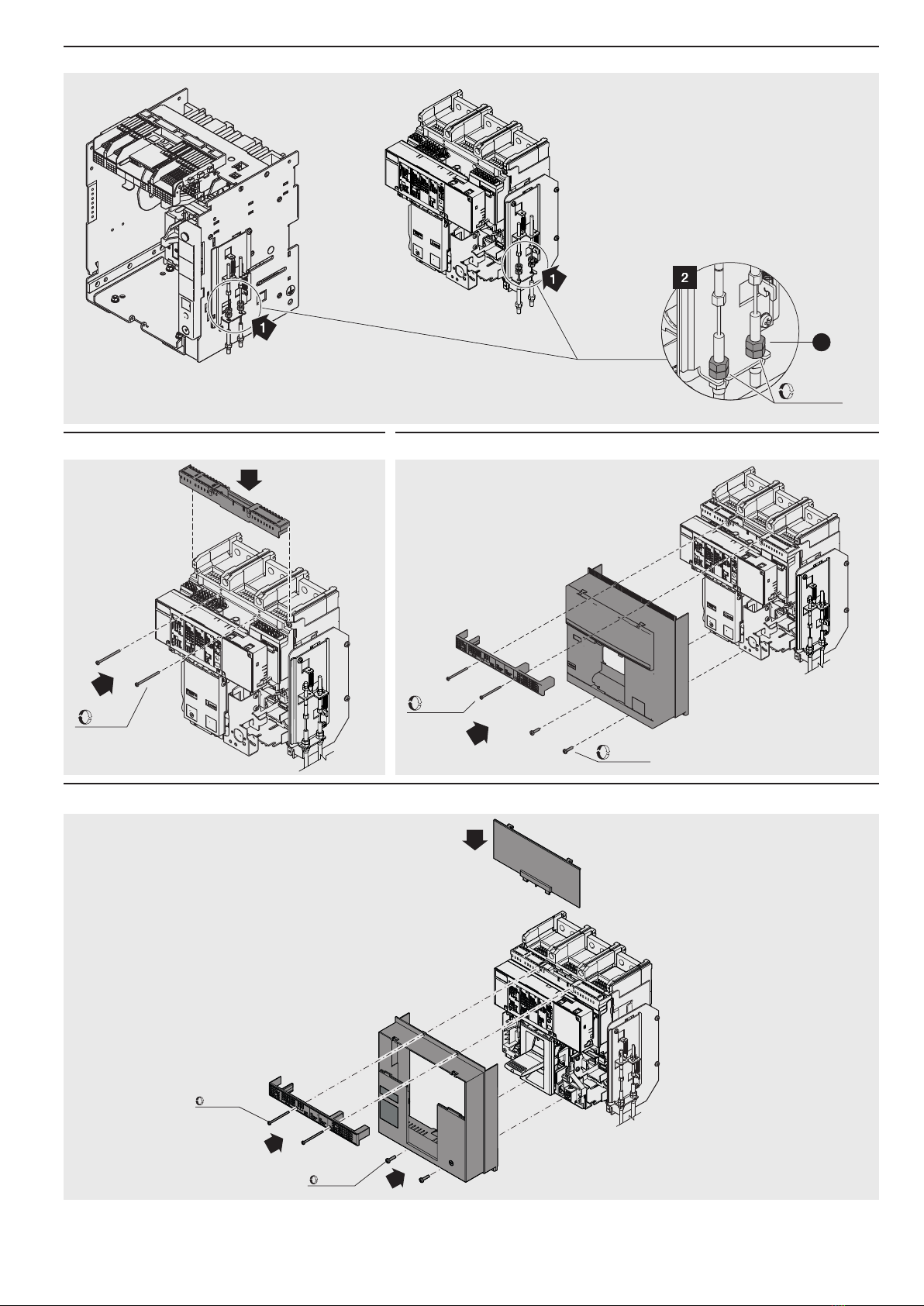 1

1

2