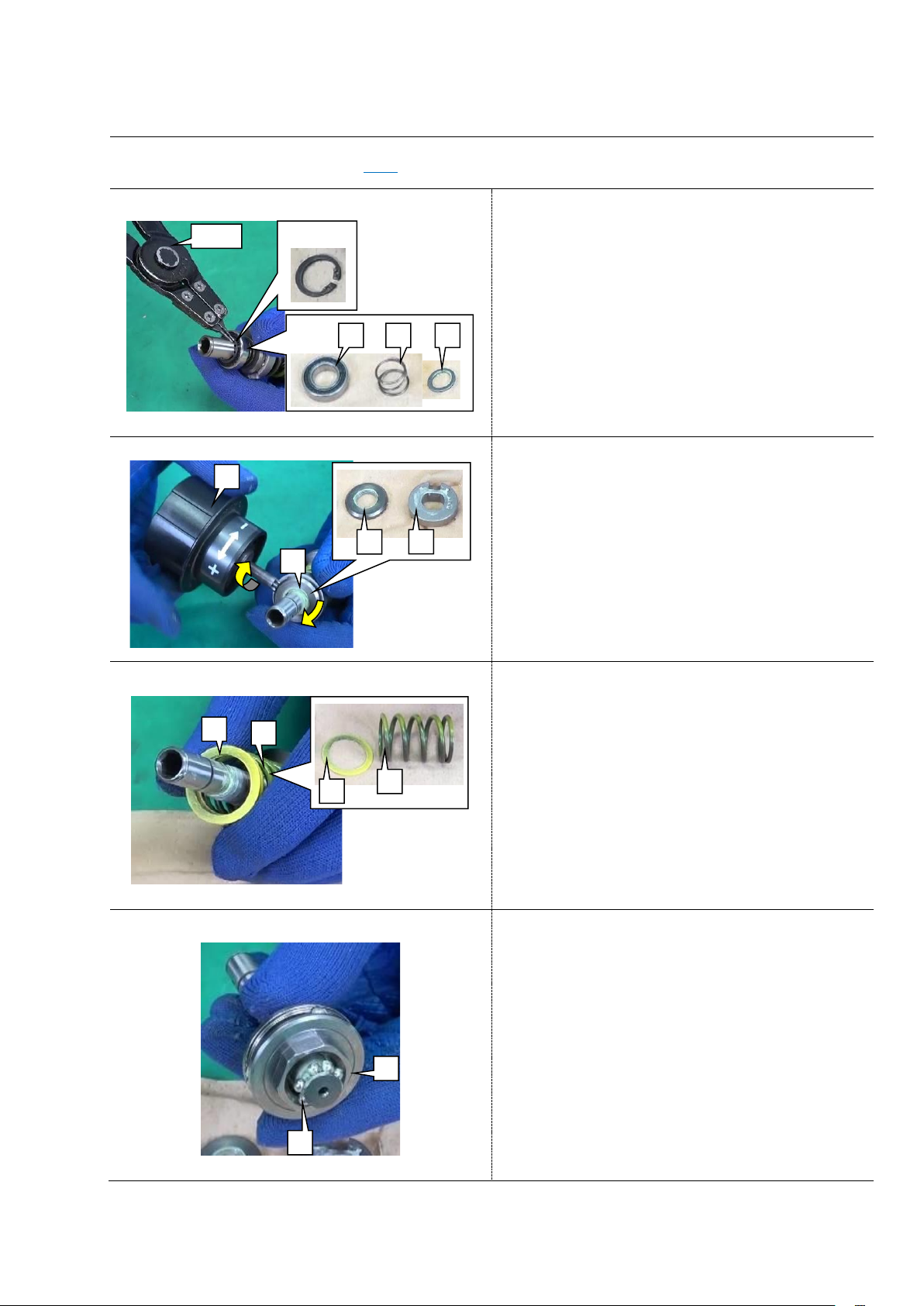 +
-