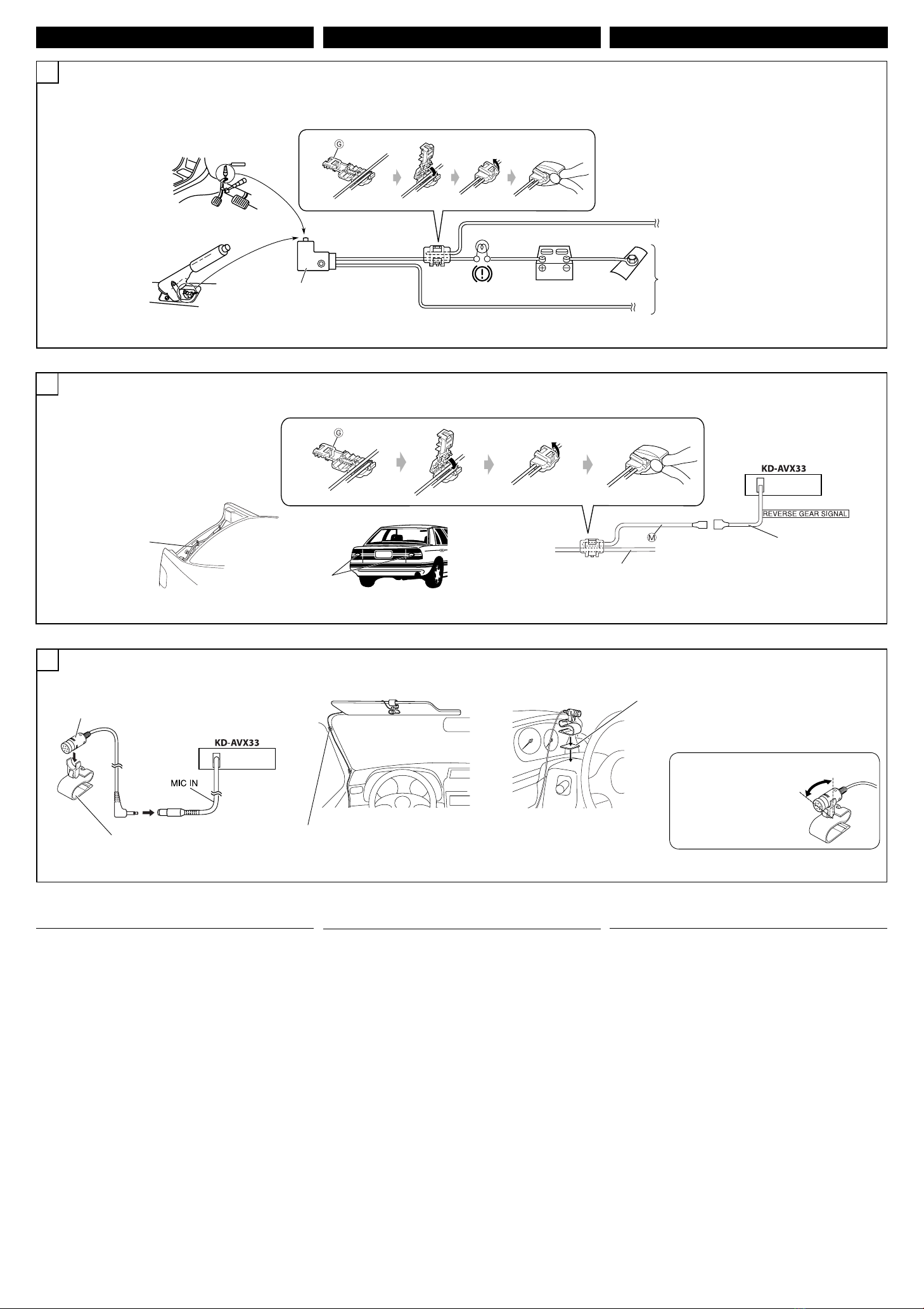 G

G

KD-AVX33

REVERSE GEAR SIGNAL

M

KD-AVX33

MIC IN