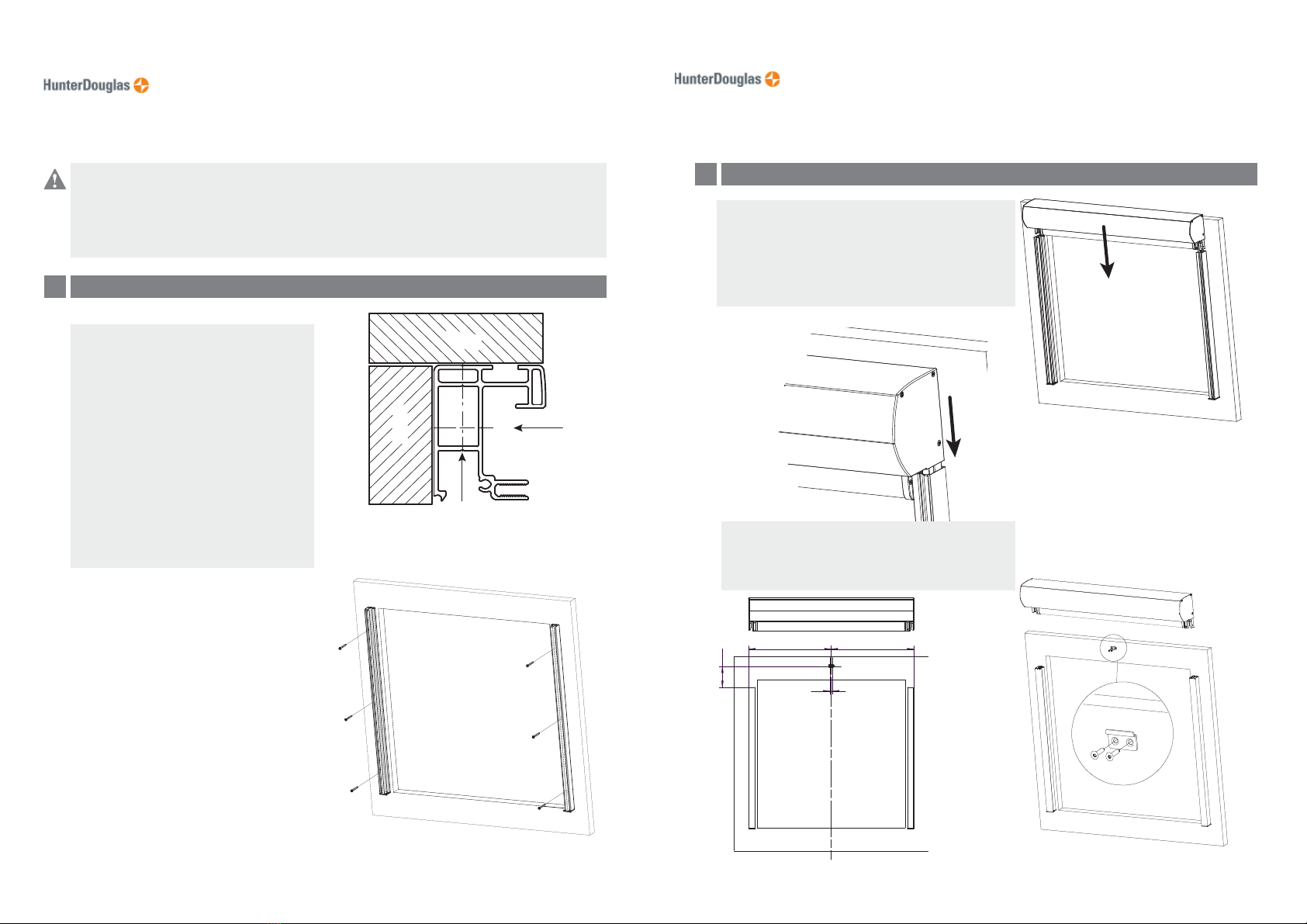 HunterDouglas

HunterDouglas