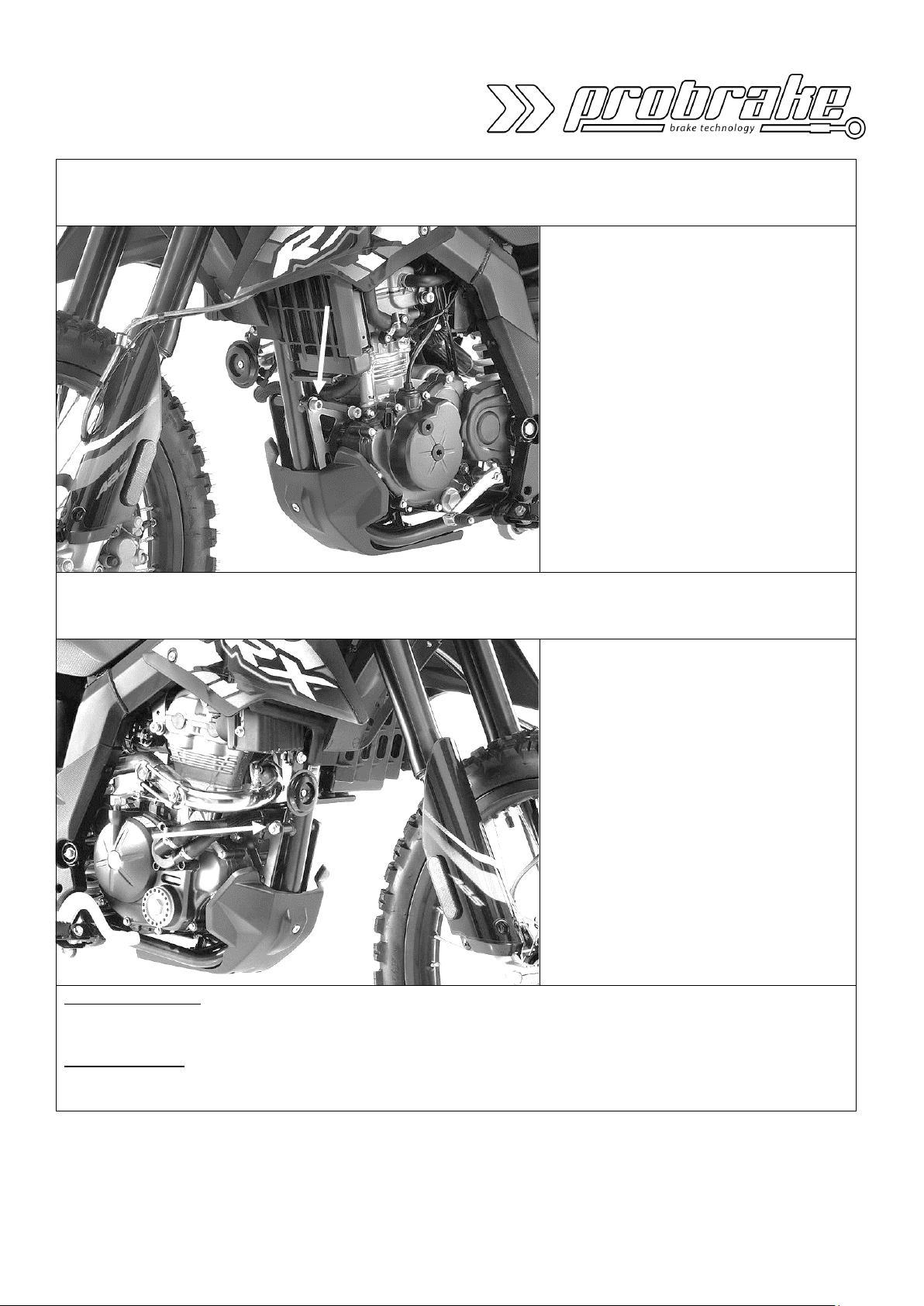 probrake
brake technology