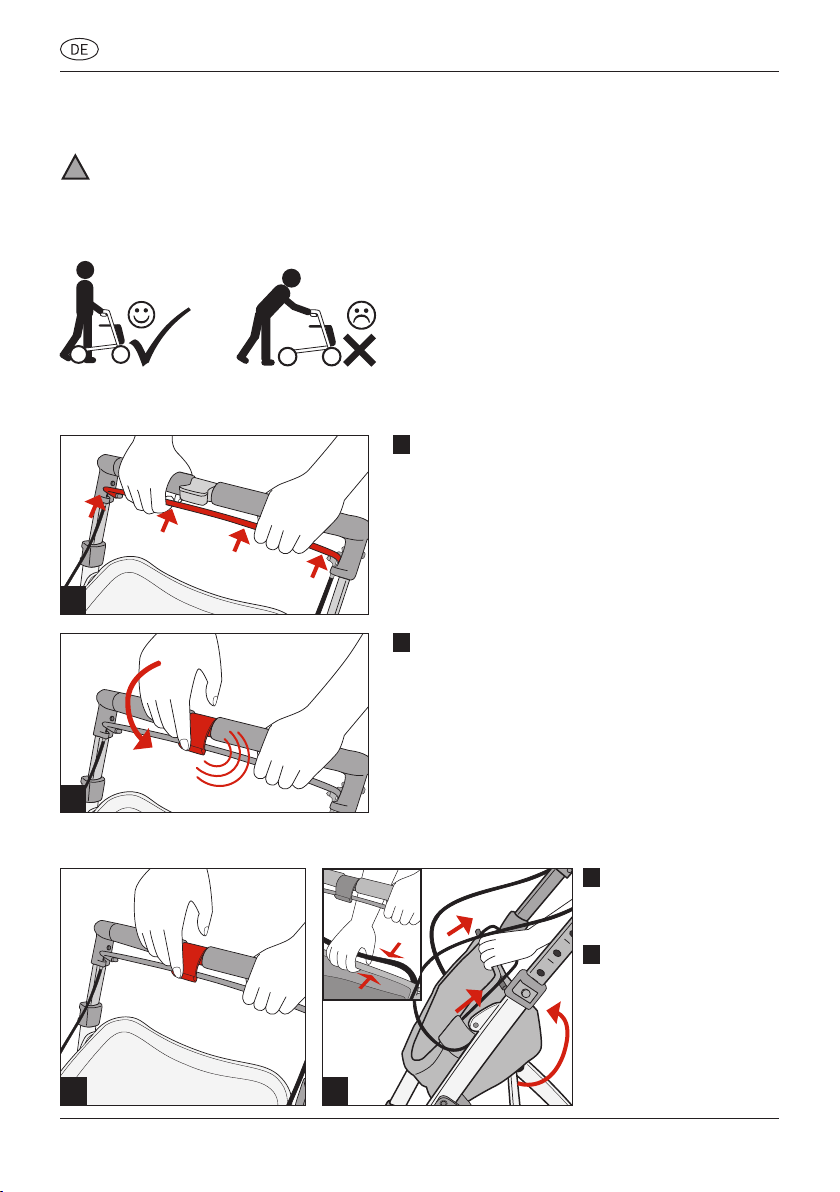 DE