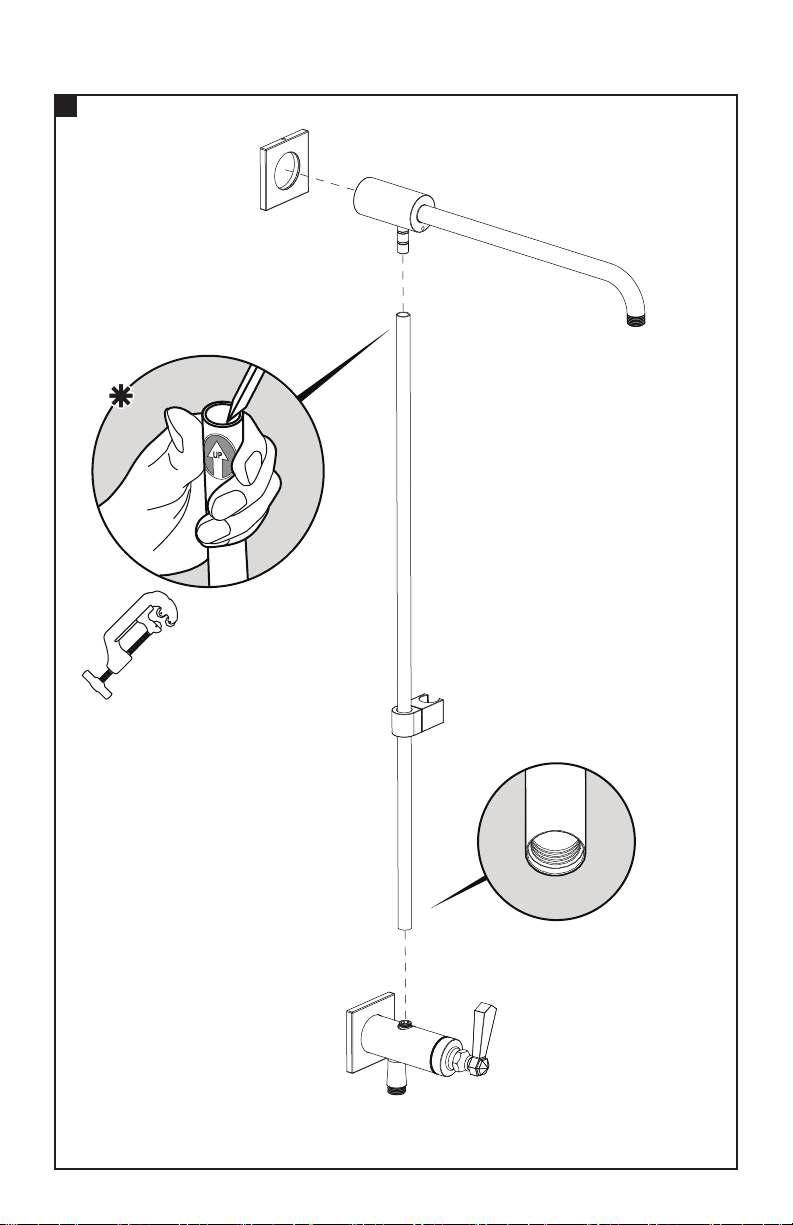 UP