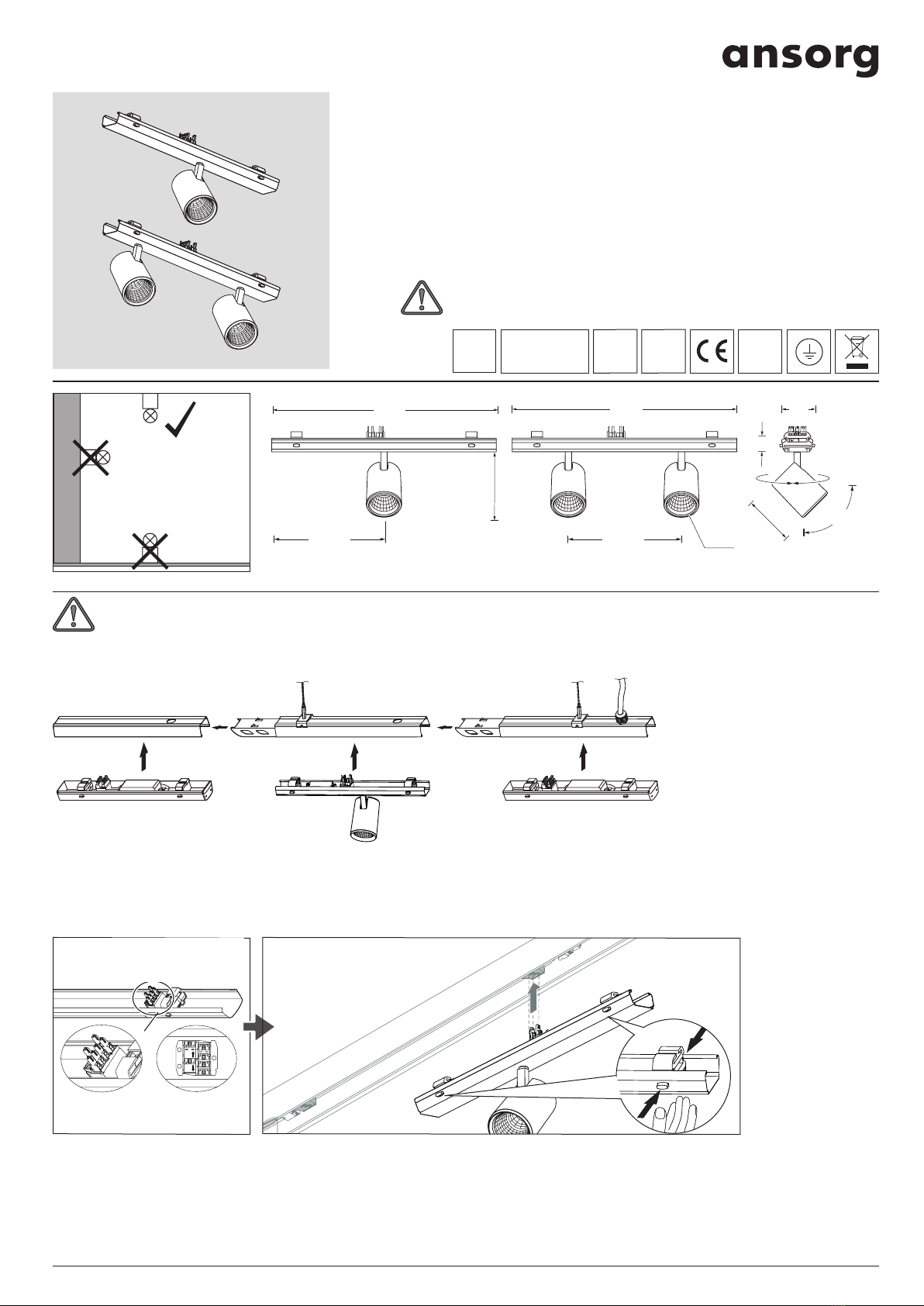 ansorg