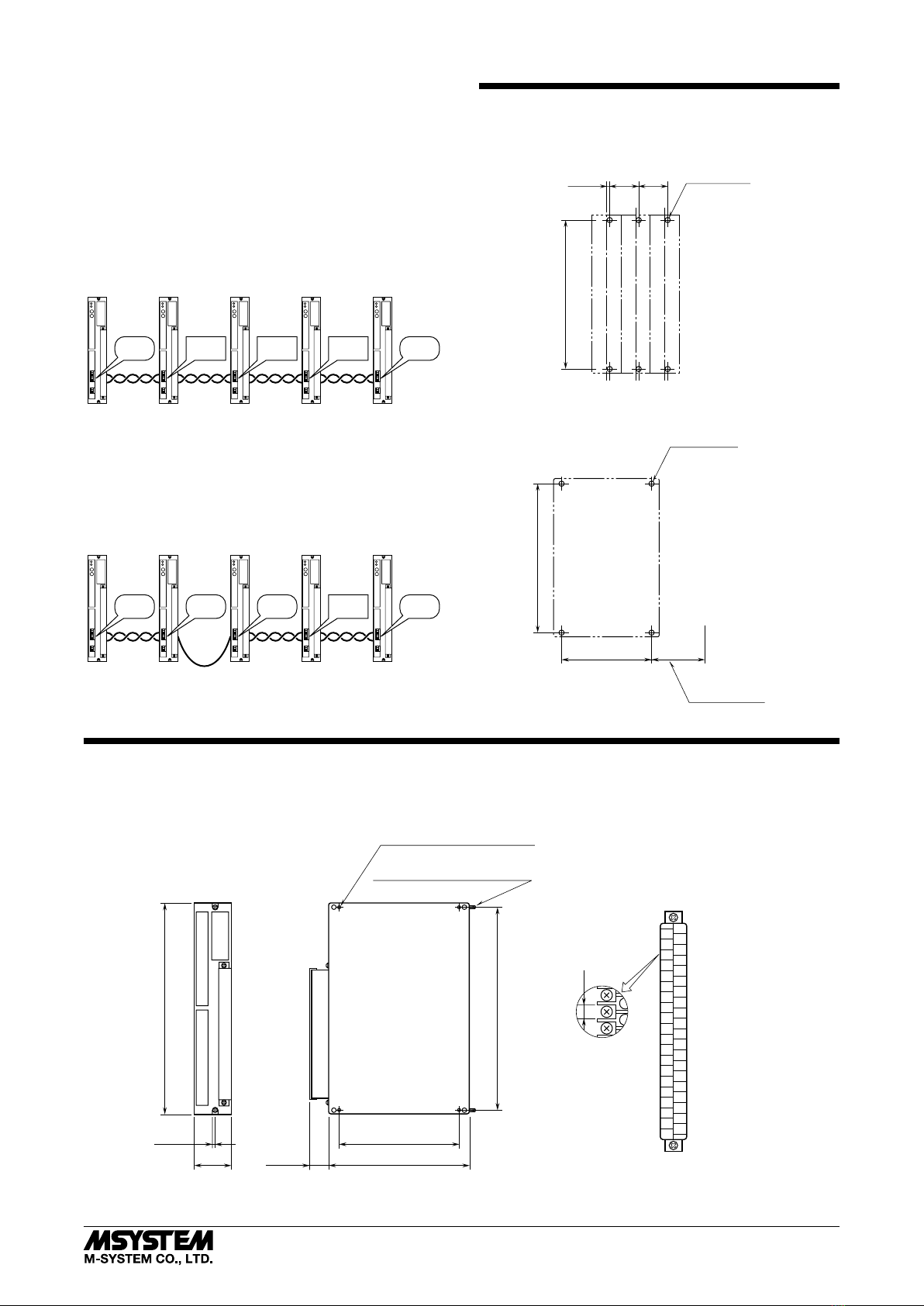 MSYSTEM
M-SYSTEM CO., LTD.