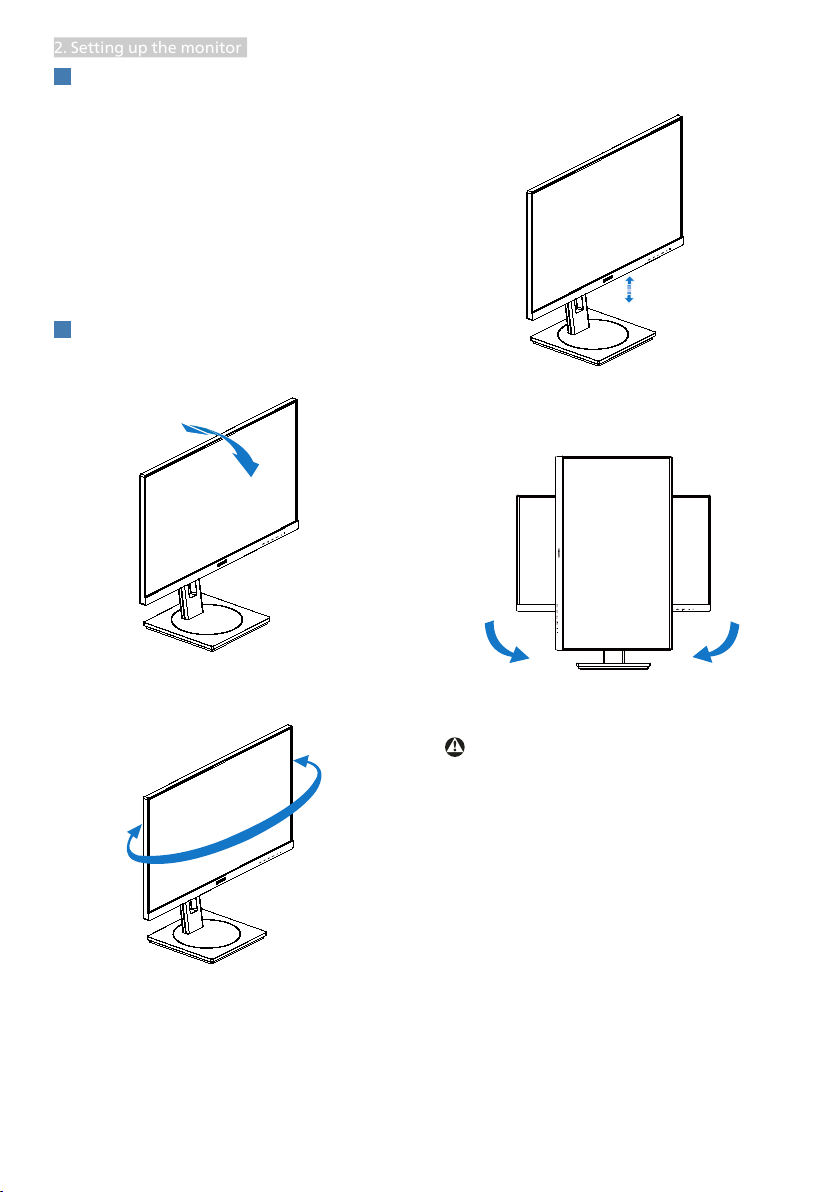 2. Setting up the monitor