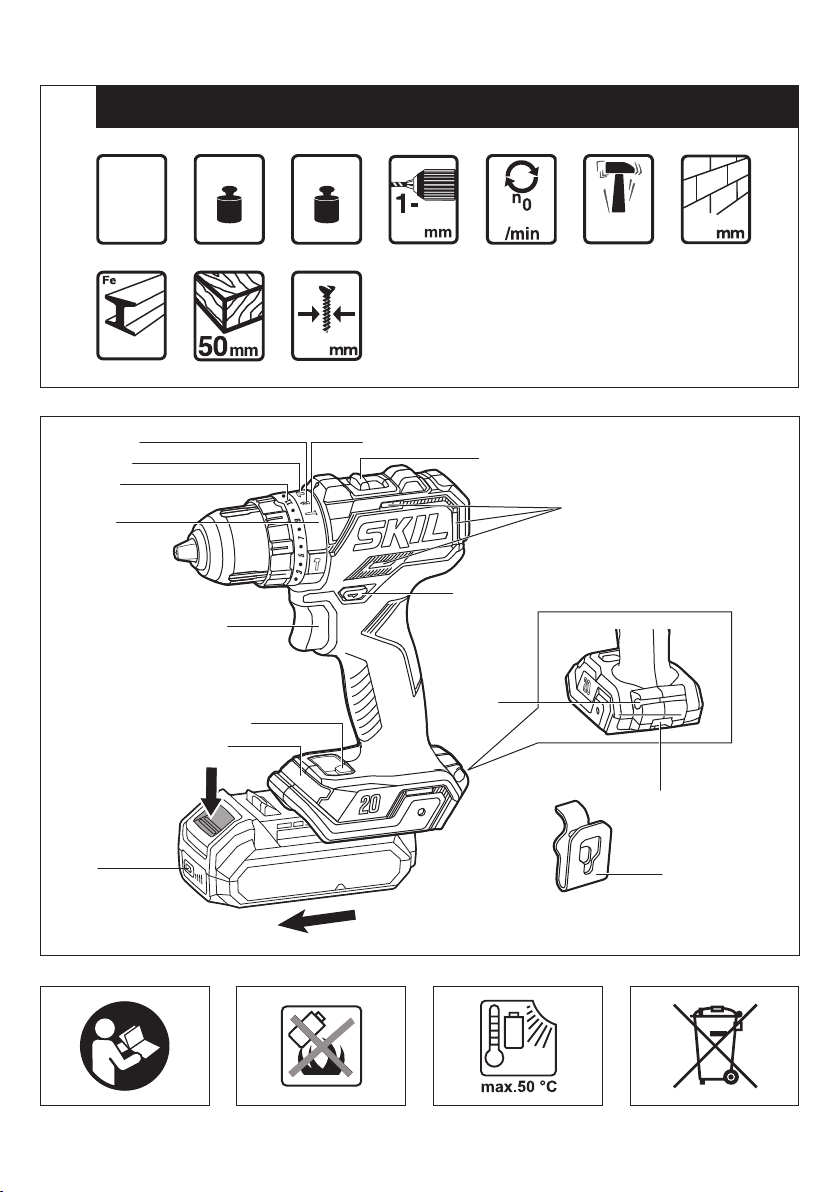 1-
mm

$n_0$
/min

mm

Fe

50mm

mm

SKIL

1

20

max.50 °C