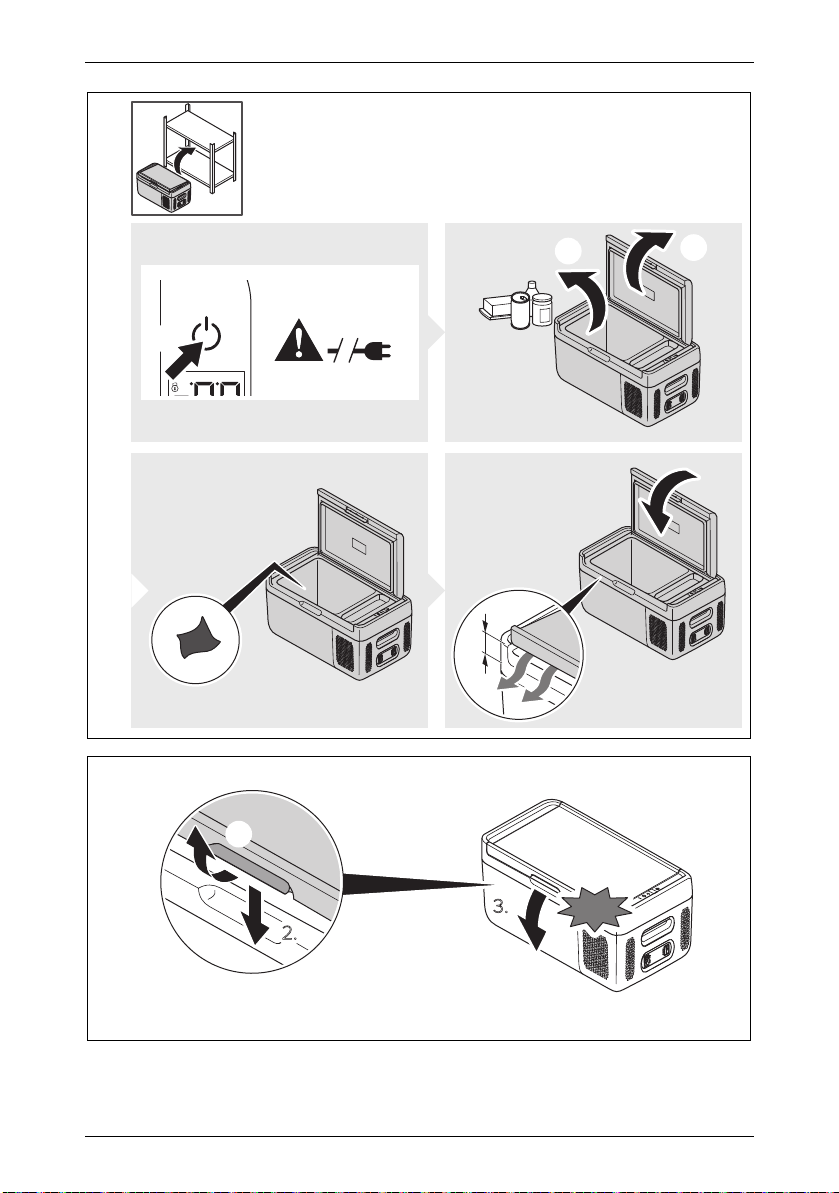 2.

3.